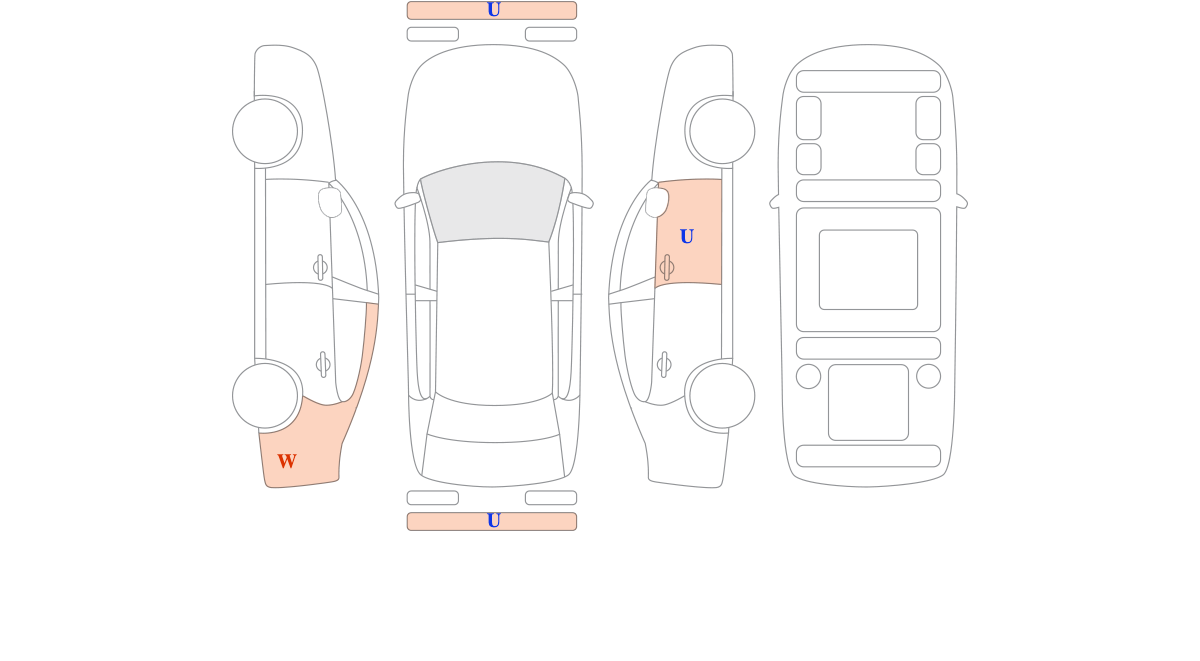 U

U

W

U