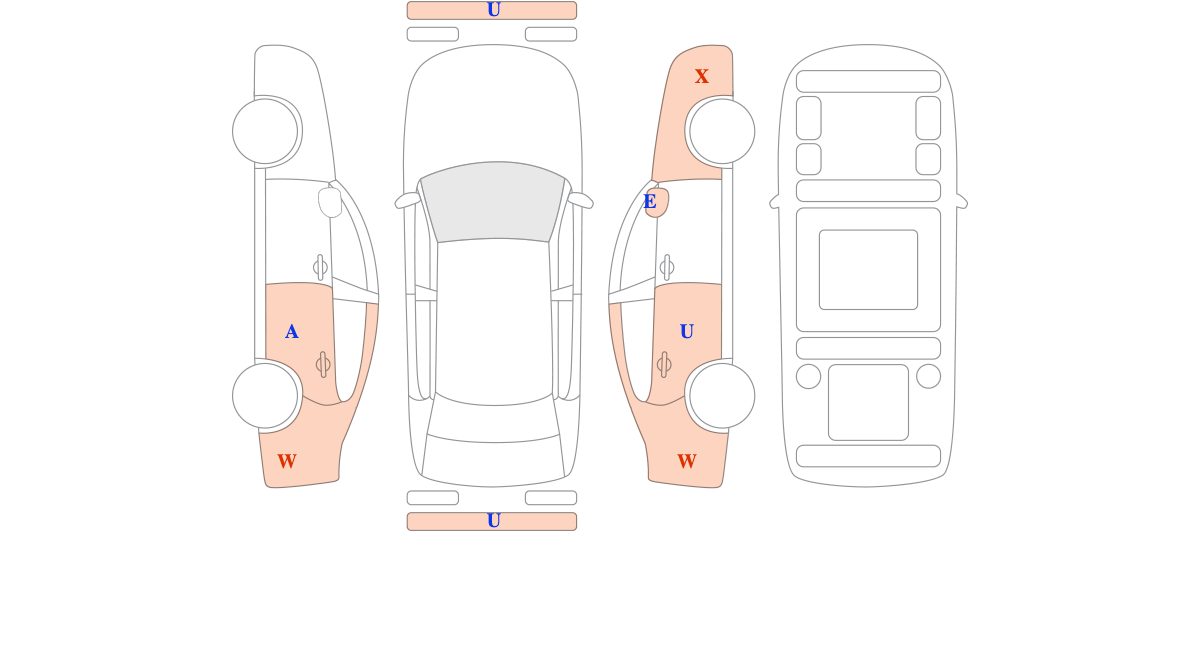 U

X

E

A

U

W

W

U