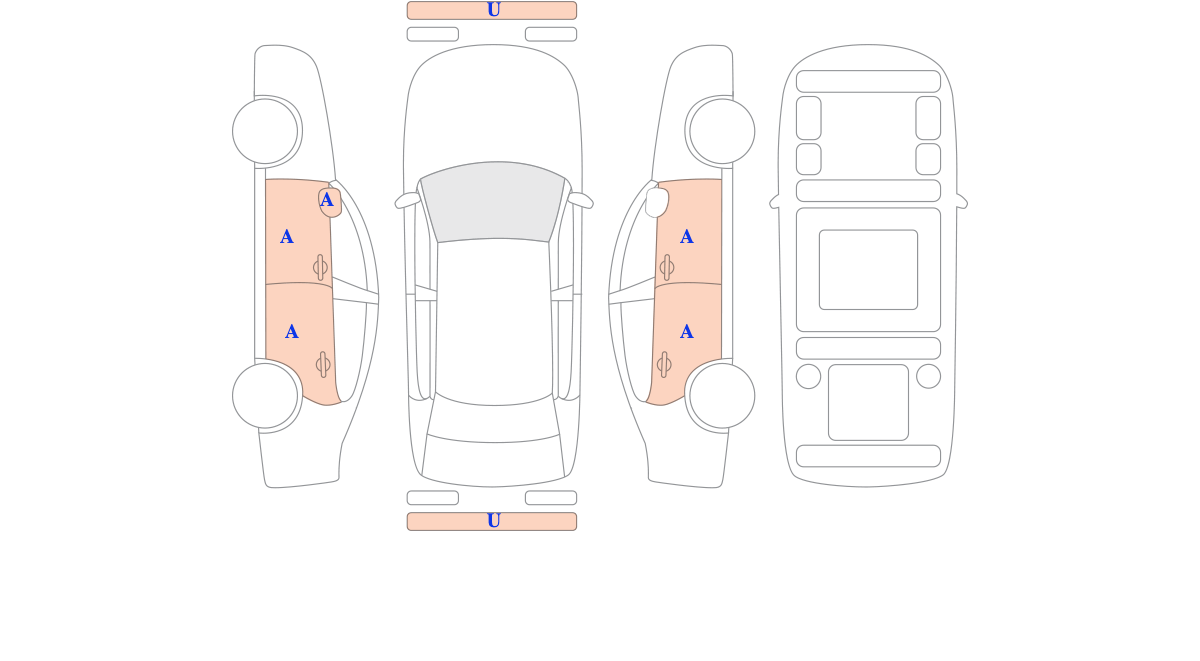 U

A
A
A

A
A

U