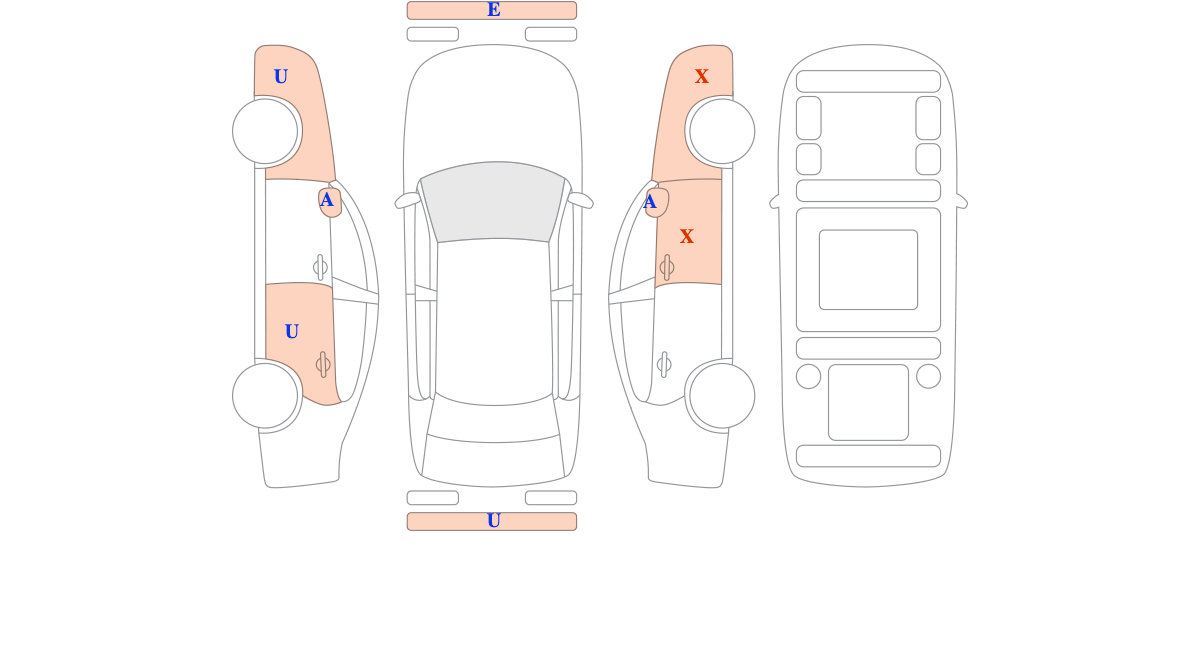 E
U
A
U
X
A
X
U