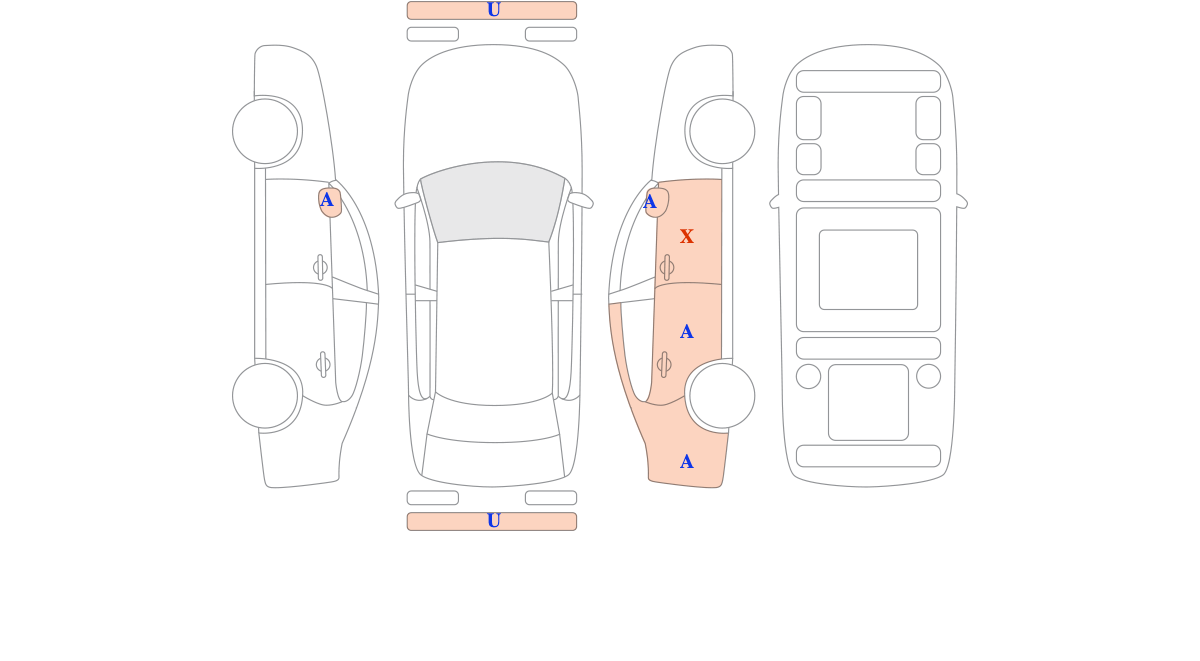 U

A

A

X

A

A

U