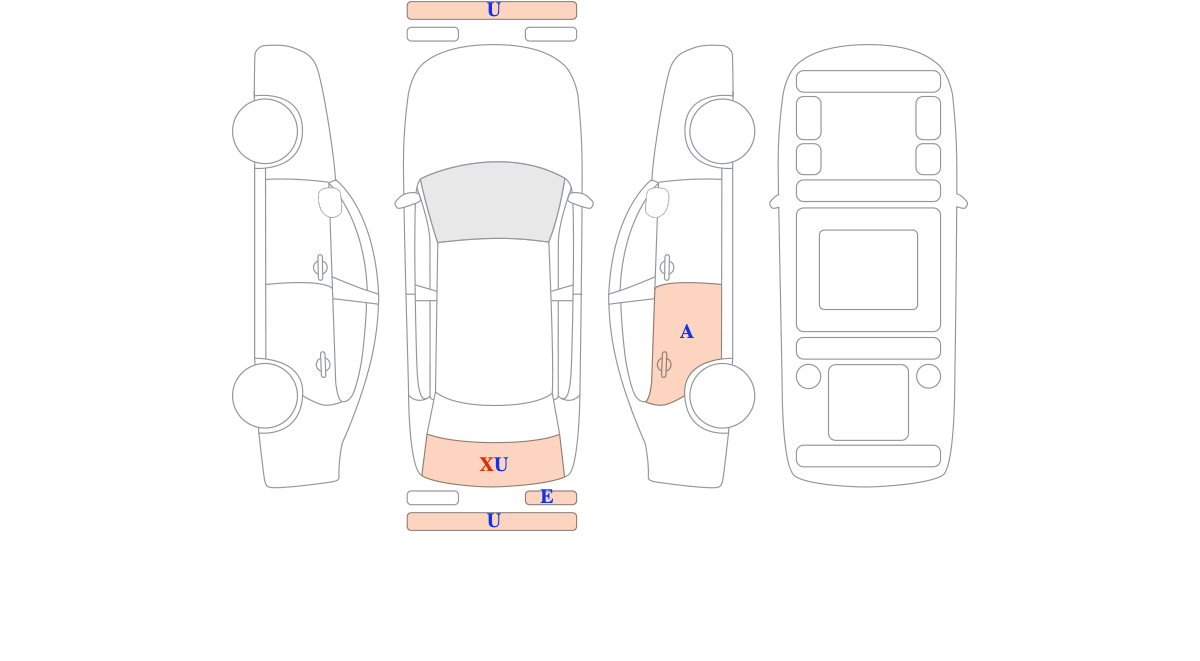 U

A

XU

E

U