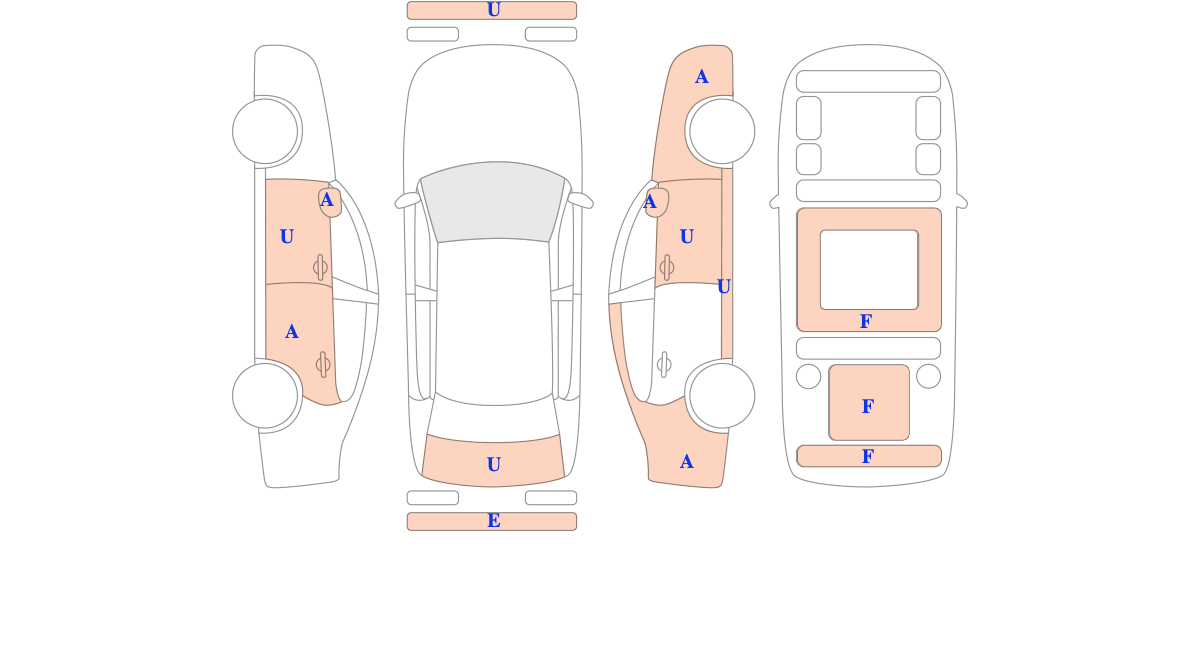 U

A
U
A

U

E

A
A
U
U
A

F
F
F