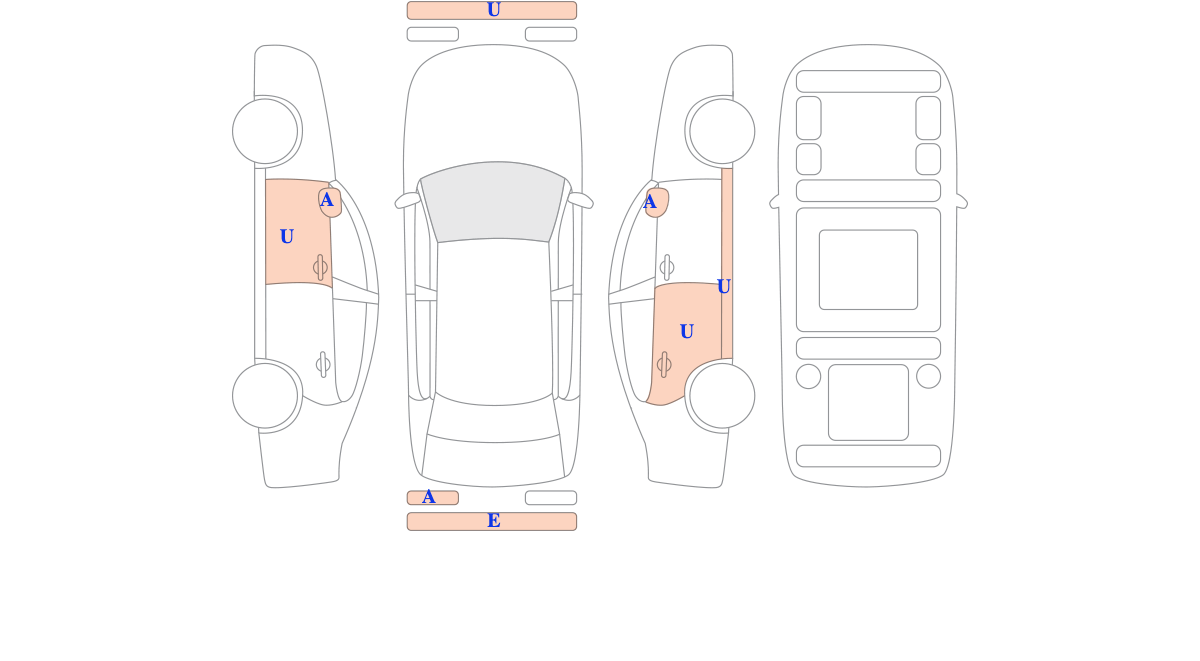 U

A
U

A
U
U

A
E