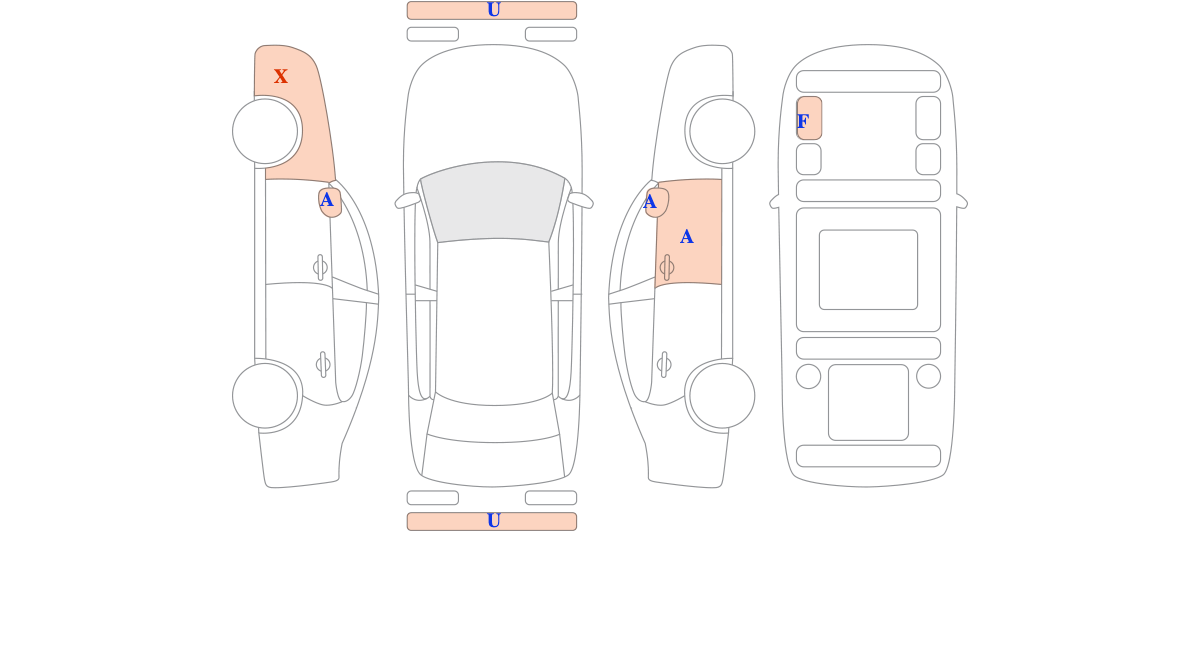 U
X
A
A
A
F
U