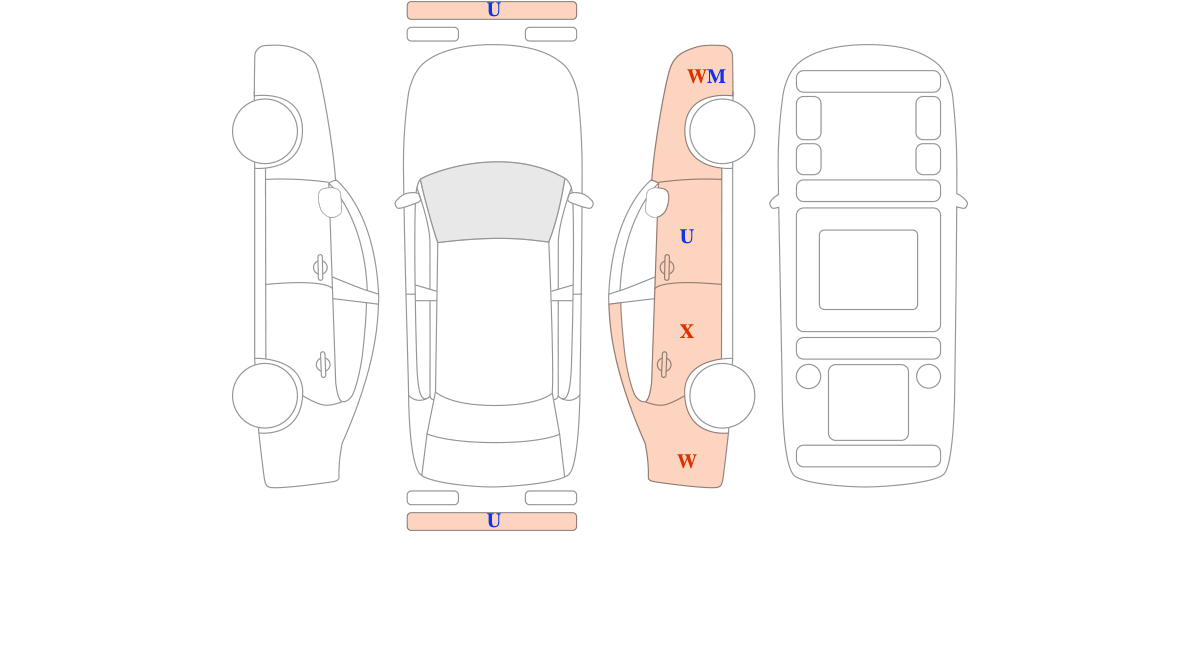 U

WM

U

X

W

U