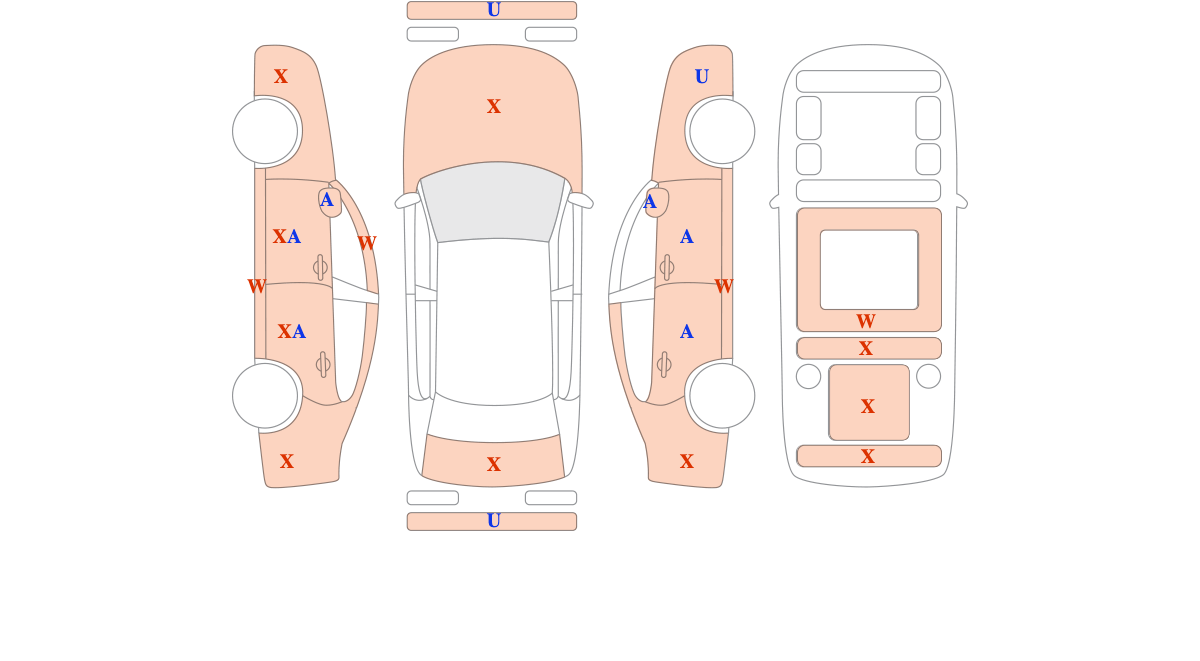 X
A
XA
W
W
XA
X

U
X
X
U

U
A
A
W
A
X

W
X
X
X