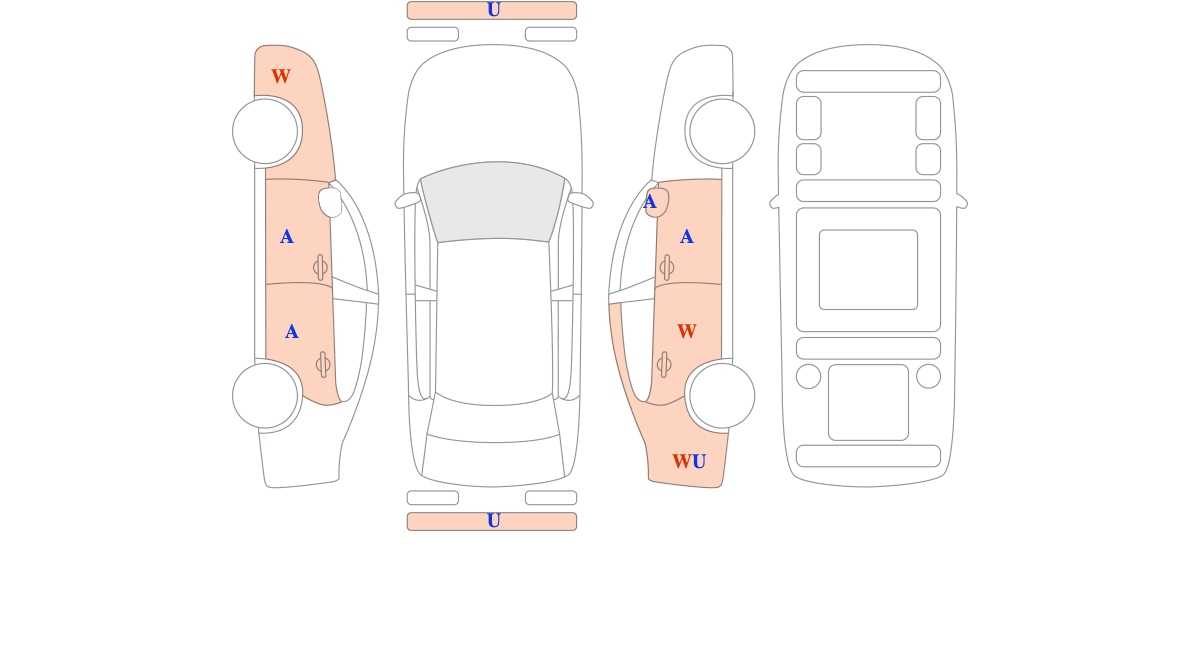 U
W
A
A
A
A
W
WU
U