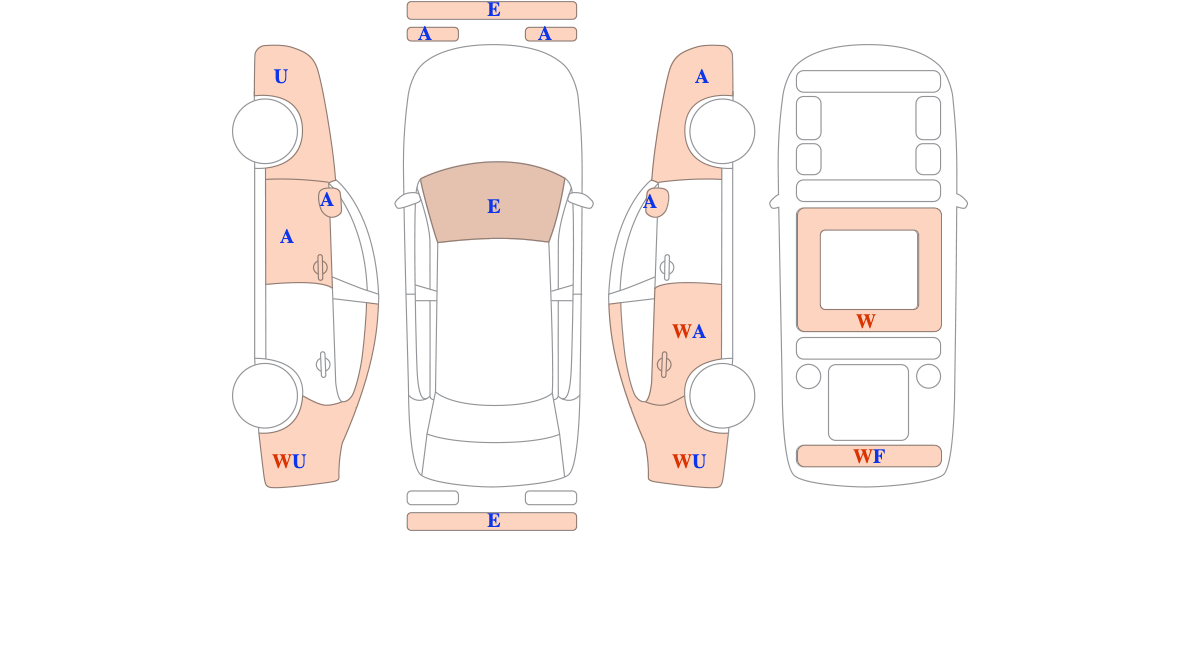 E
A
A
U
A
A
E
A
A
WA
W
WU
WU
WF
E