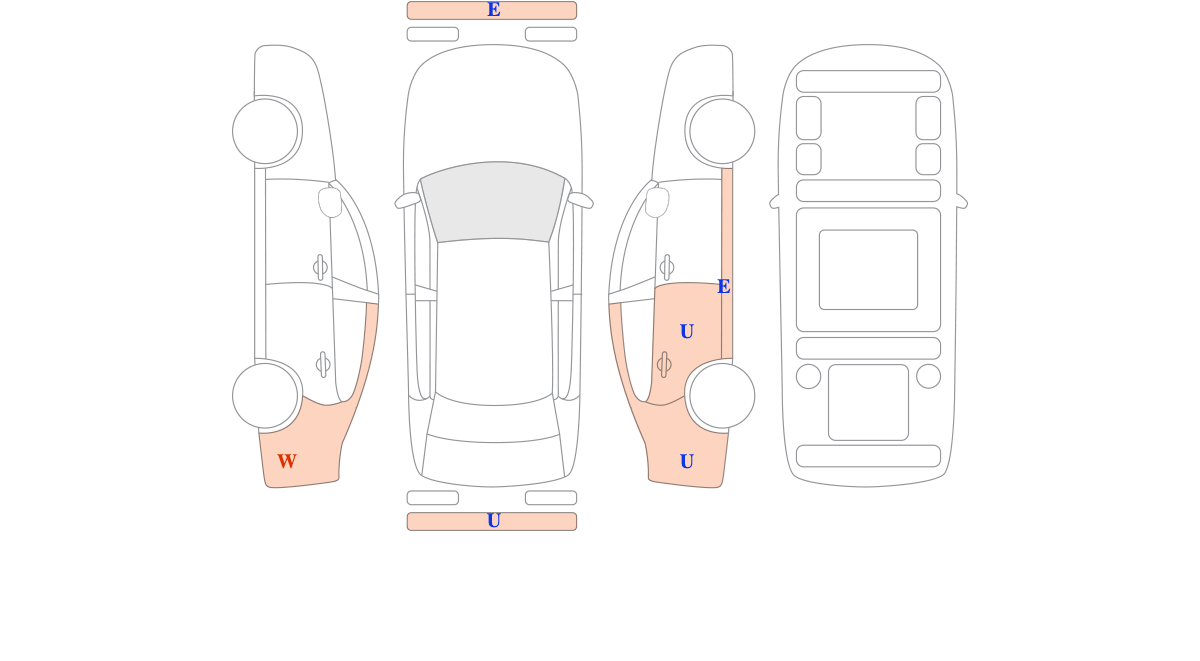 E

W

E

U

U

U