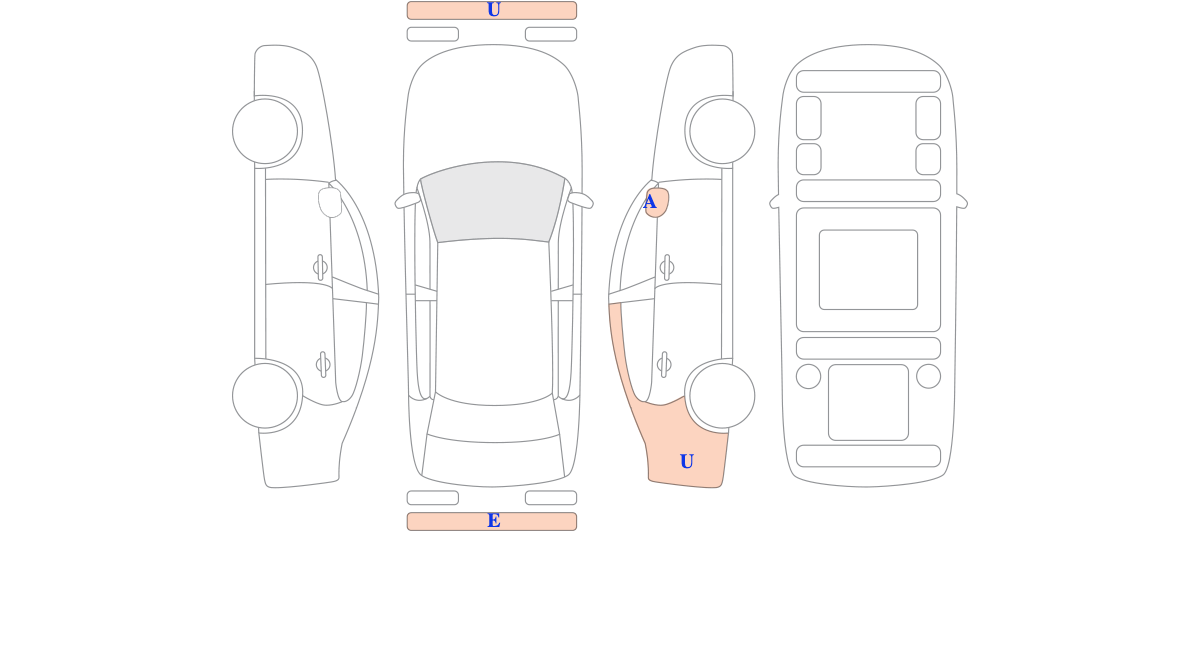 U
A
U
E