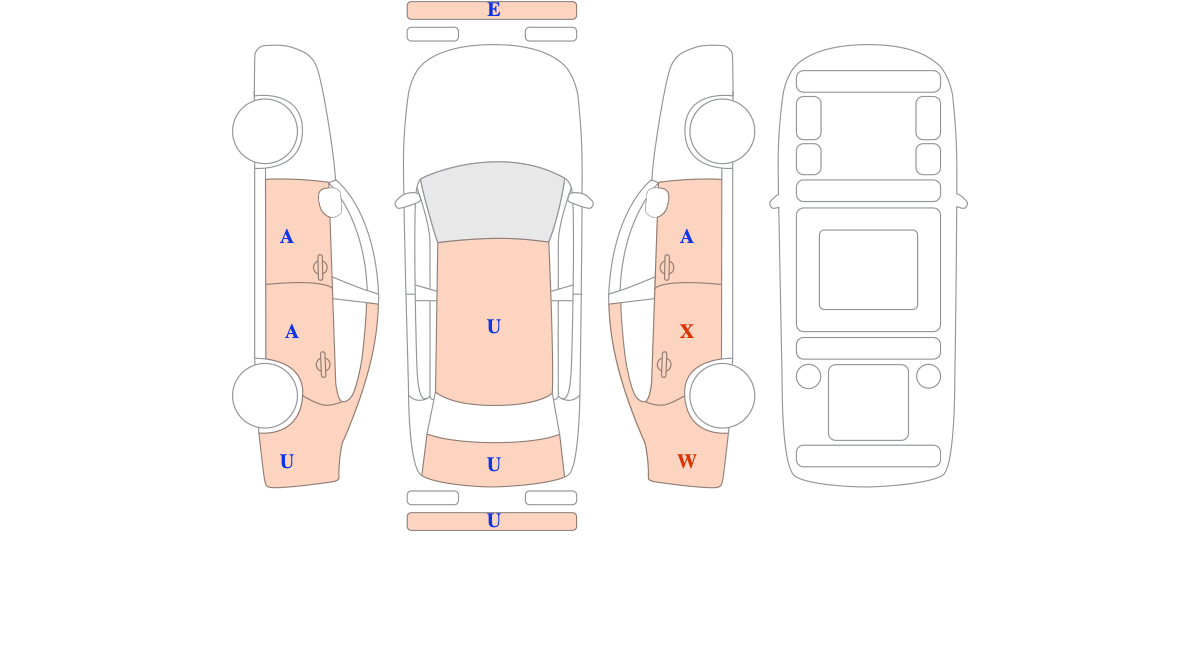 E

A

A

U

U

U

U

A

X

W