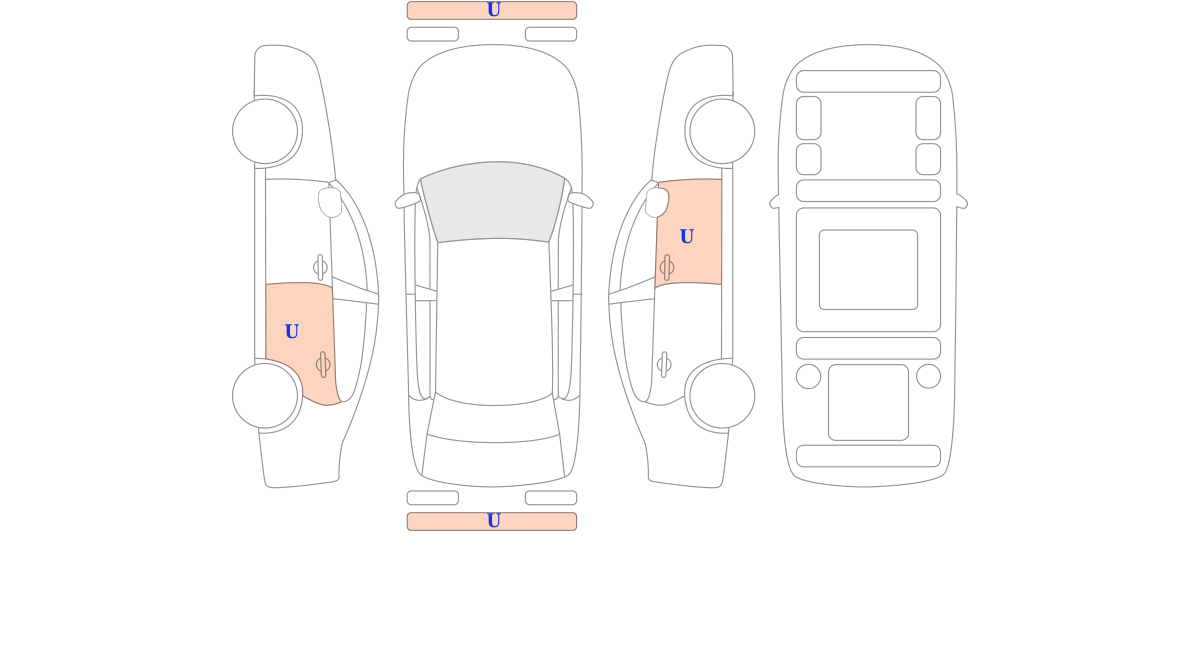 U

U

U

U