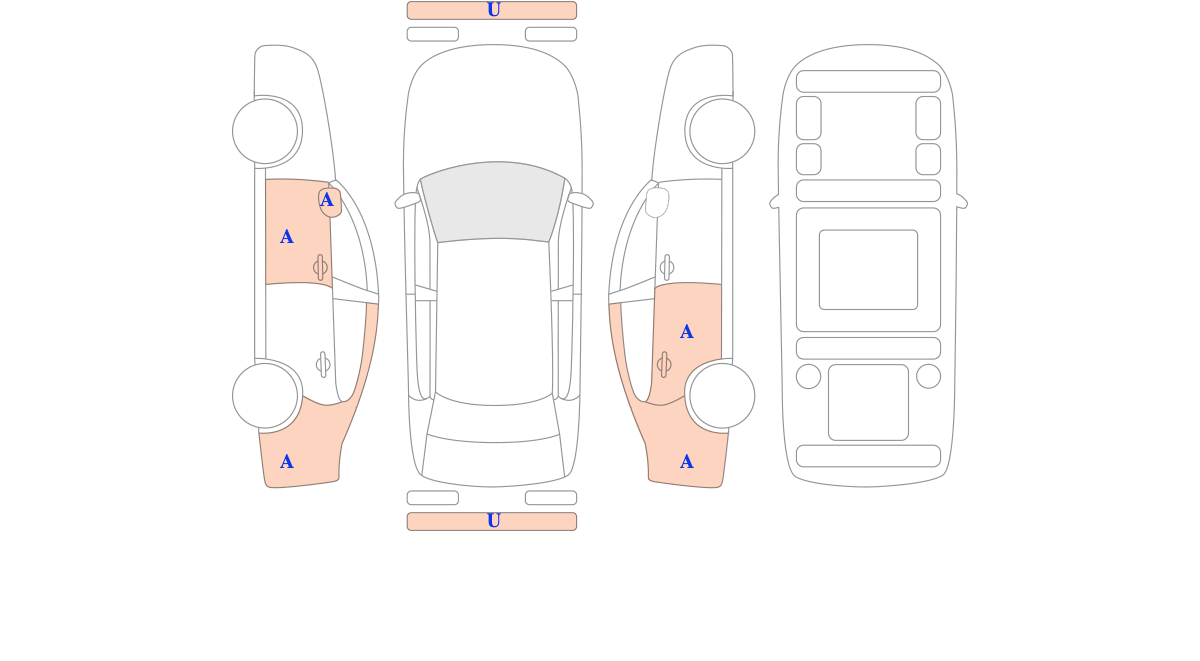 U

A
A

A

A
A

U