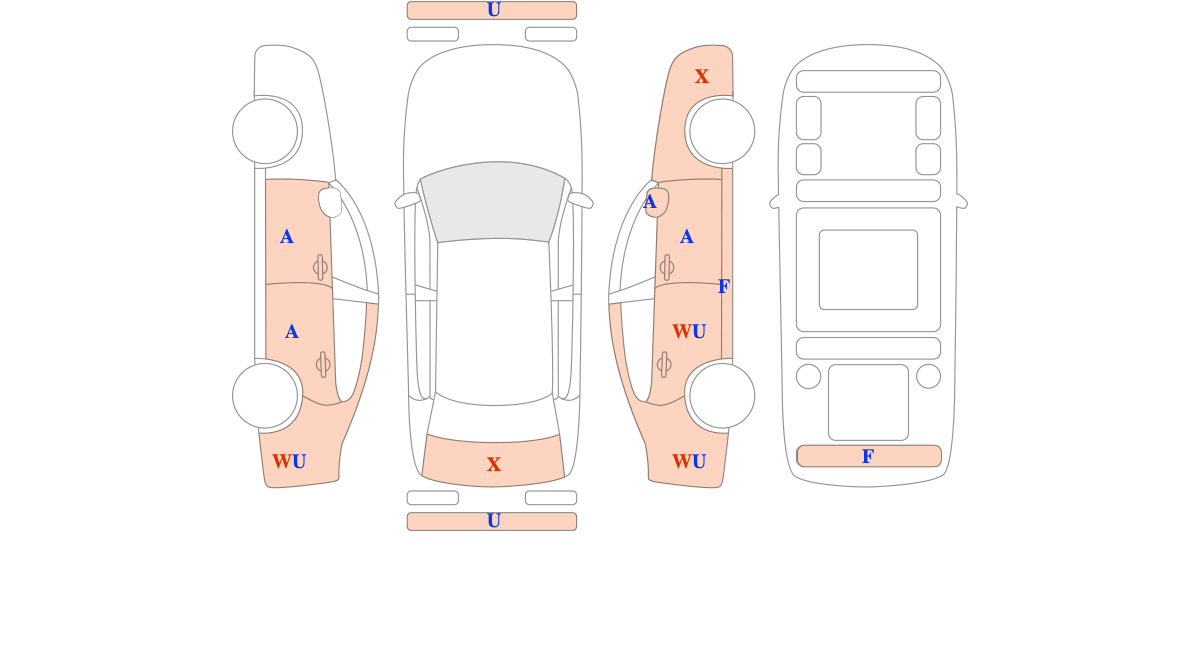 U

A

A

WU

X

U

X

A

A

F

WU

WU

F