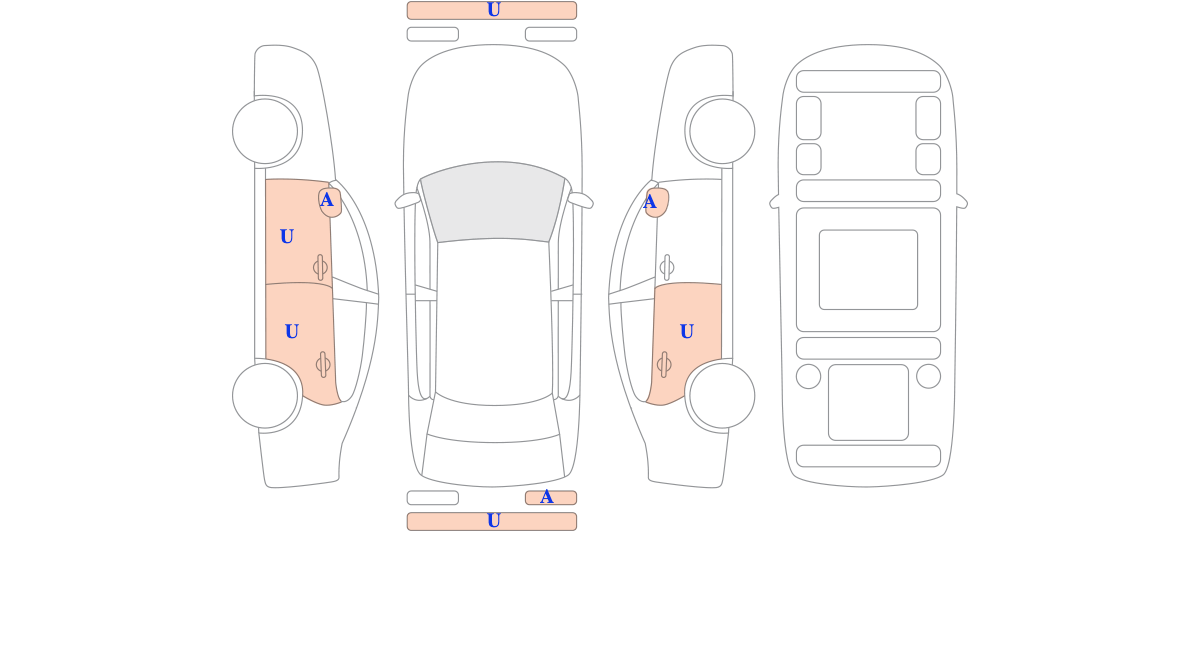 U

A
U
U

A
U

A
U