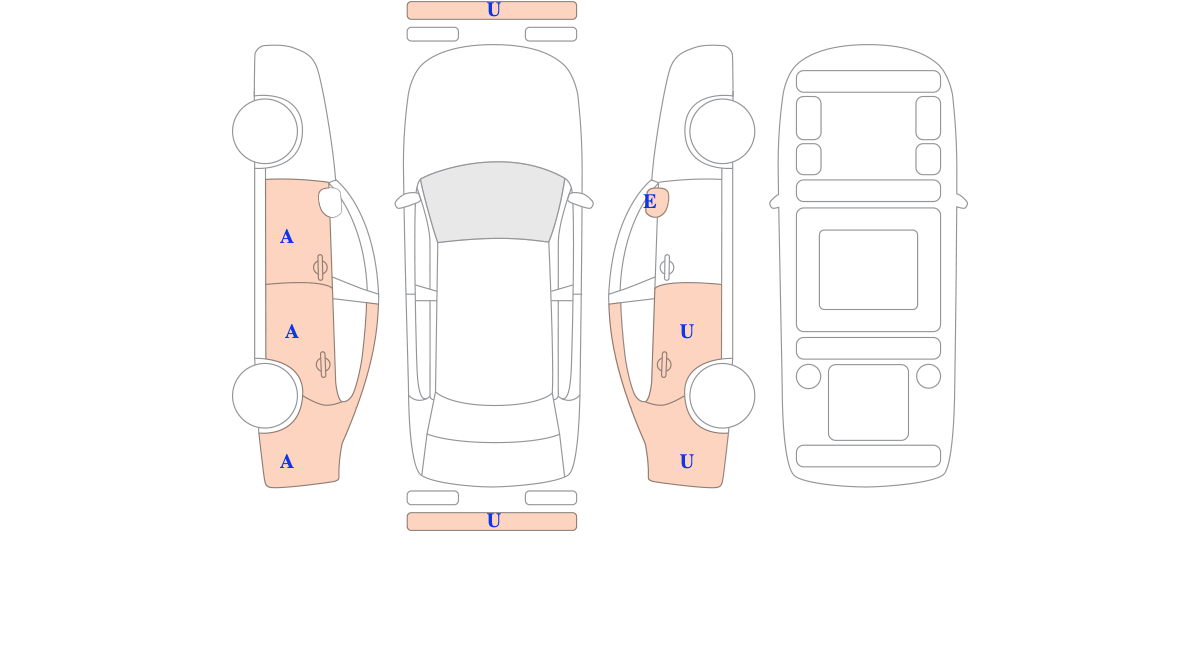 U

A

A

A

E

U

U

U