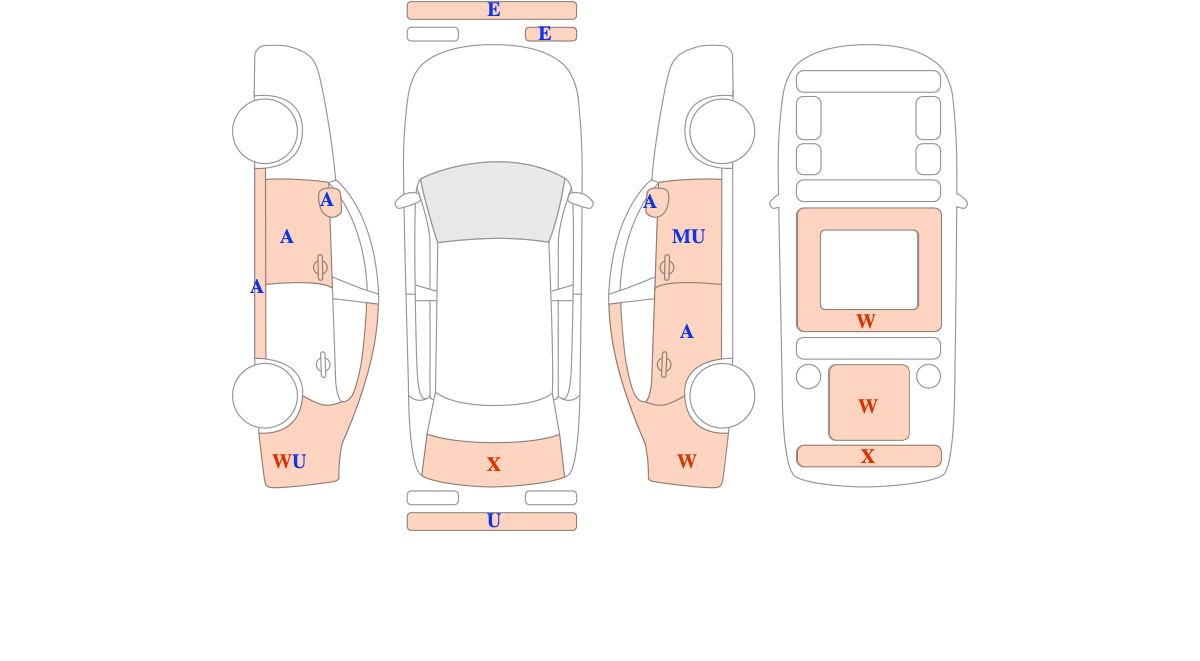 E
E
A
A
A
WU
X
U
A
MU
A
W
W
W
X