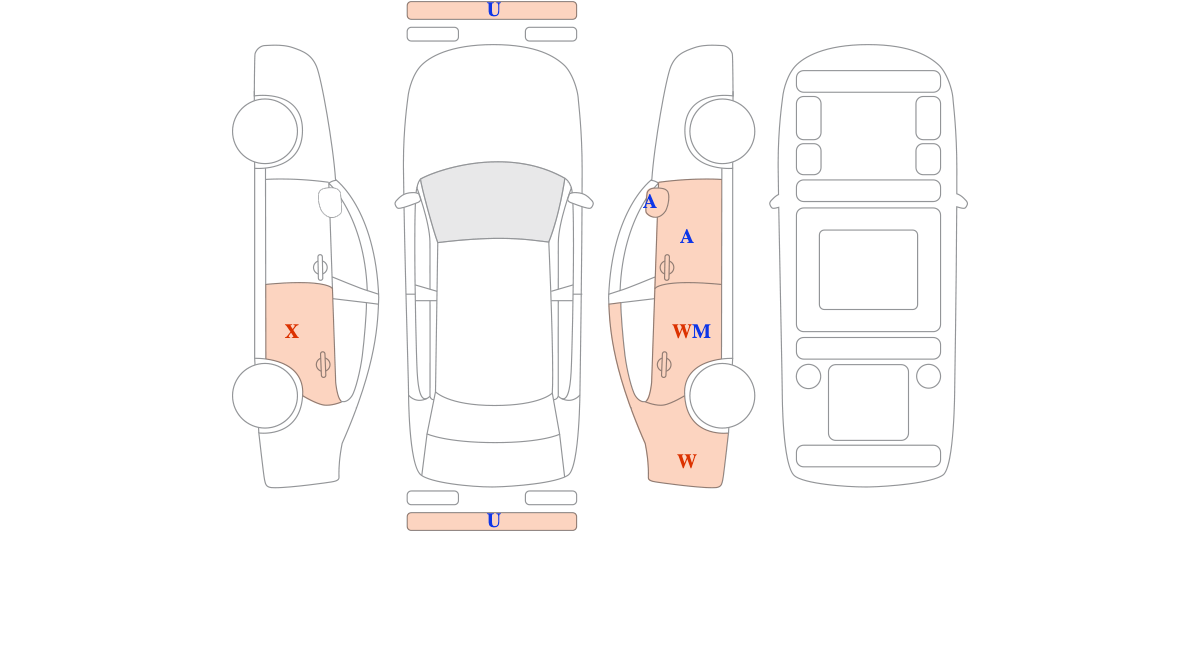 U

X

A

A

WM

W

U