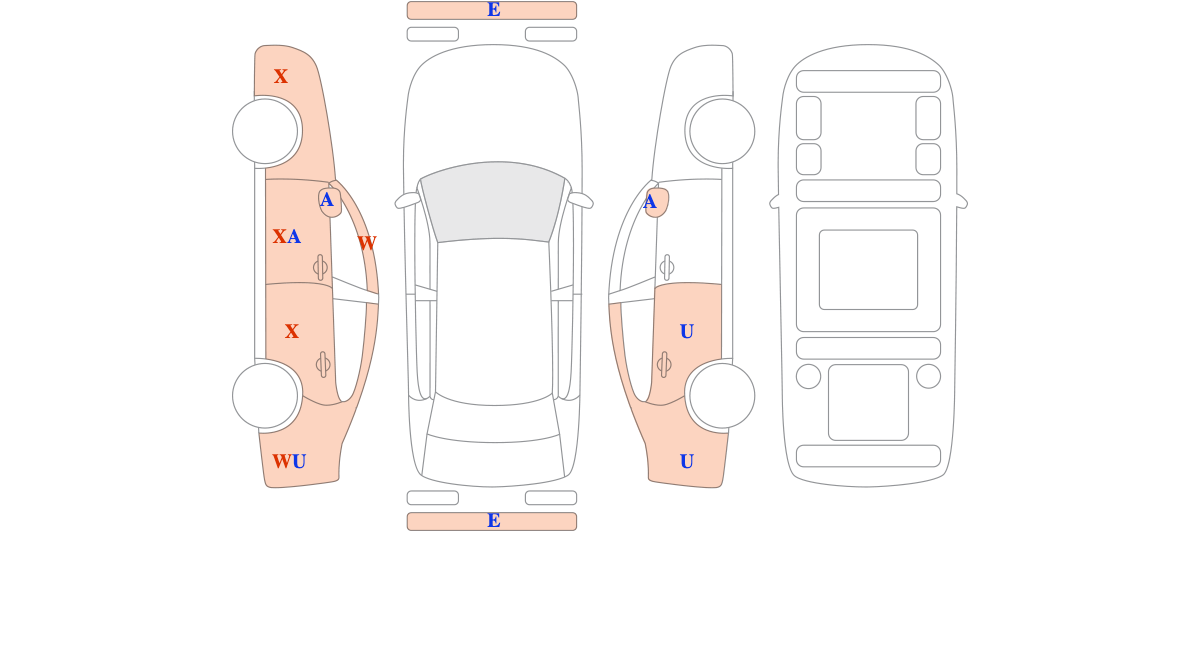 E

X

A

XA

W

X

WU

A

U

U

E