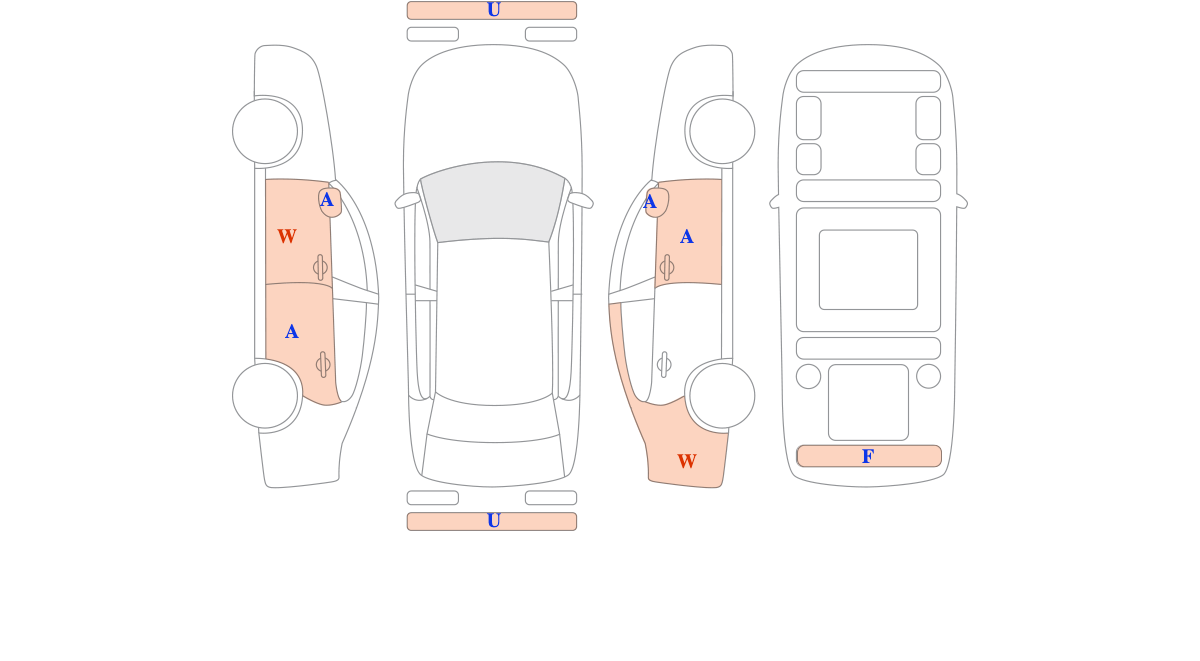 U

A
W
A

A
A
W

F

U