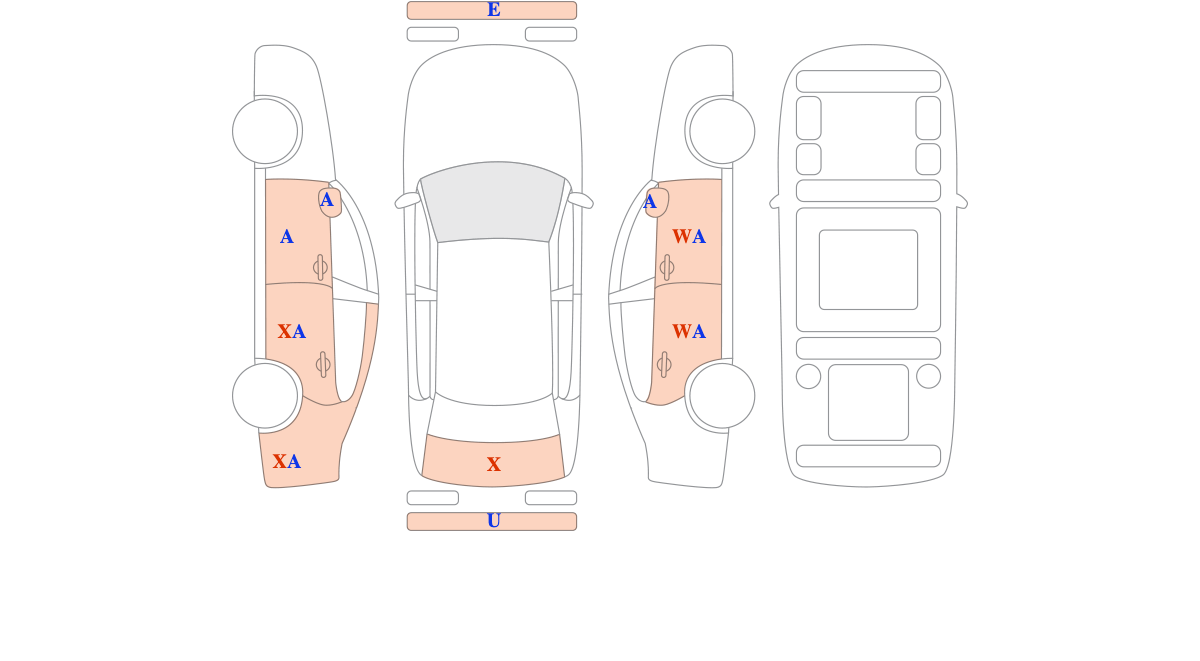 E

A

A

XA

XA

X

U

A

WA

WA