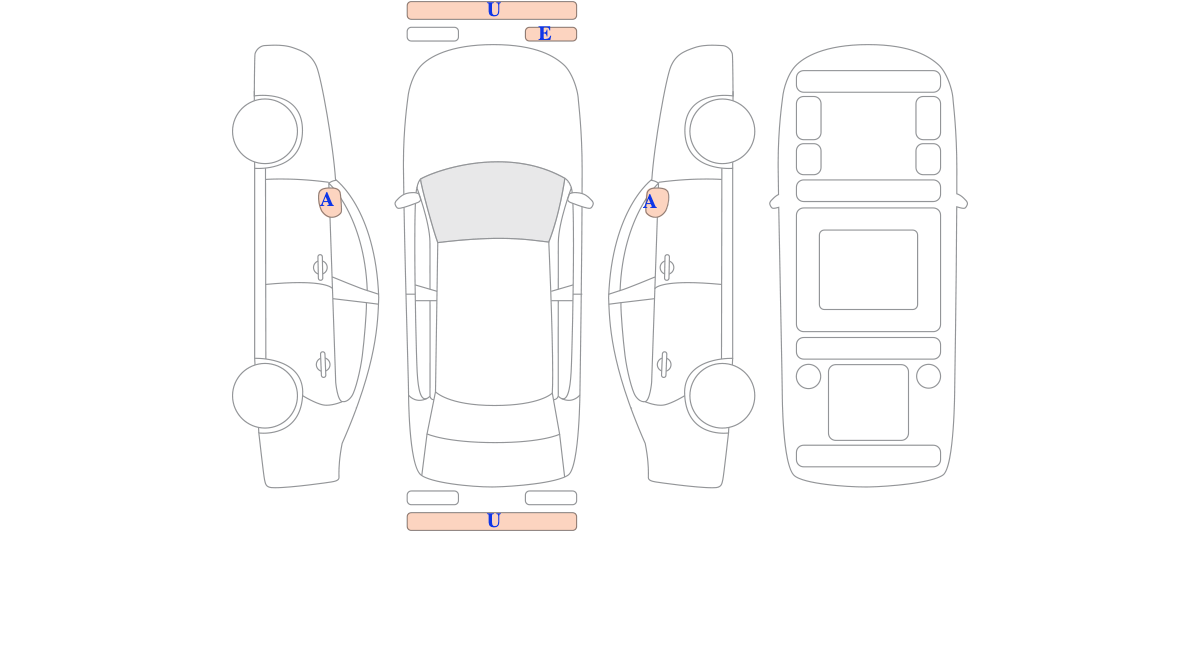 U

E

A

A

U