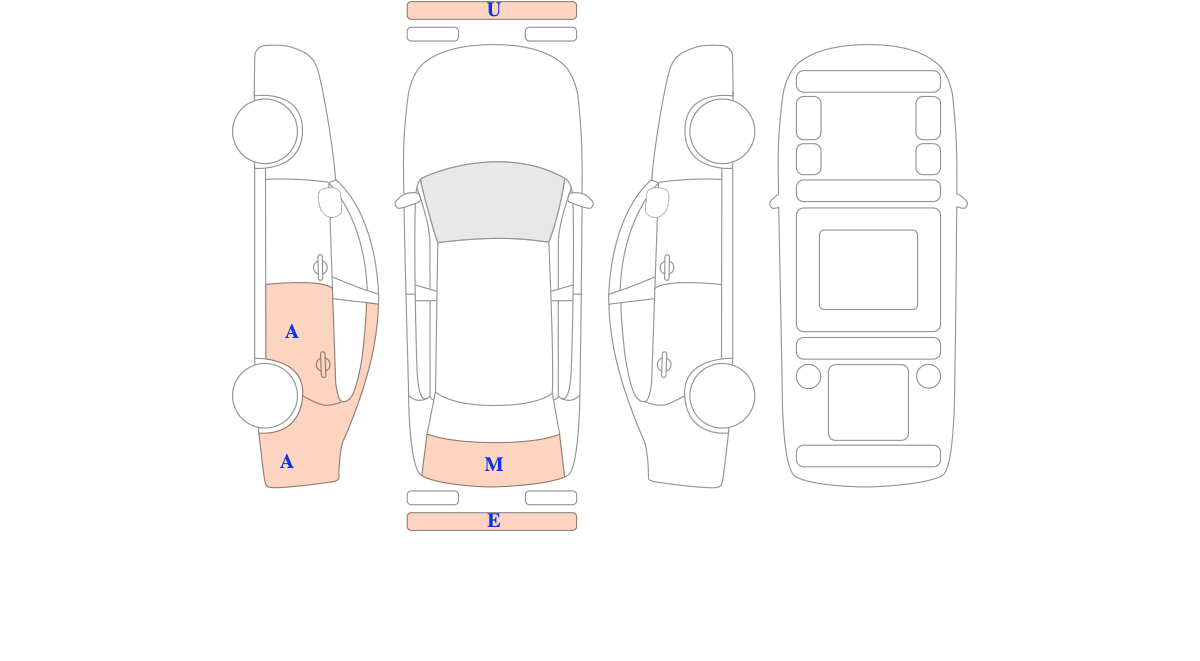 U

A

A

M

E