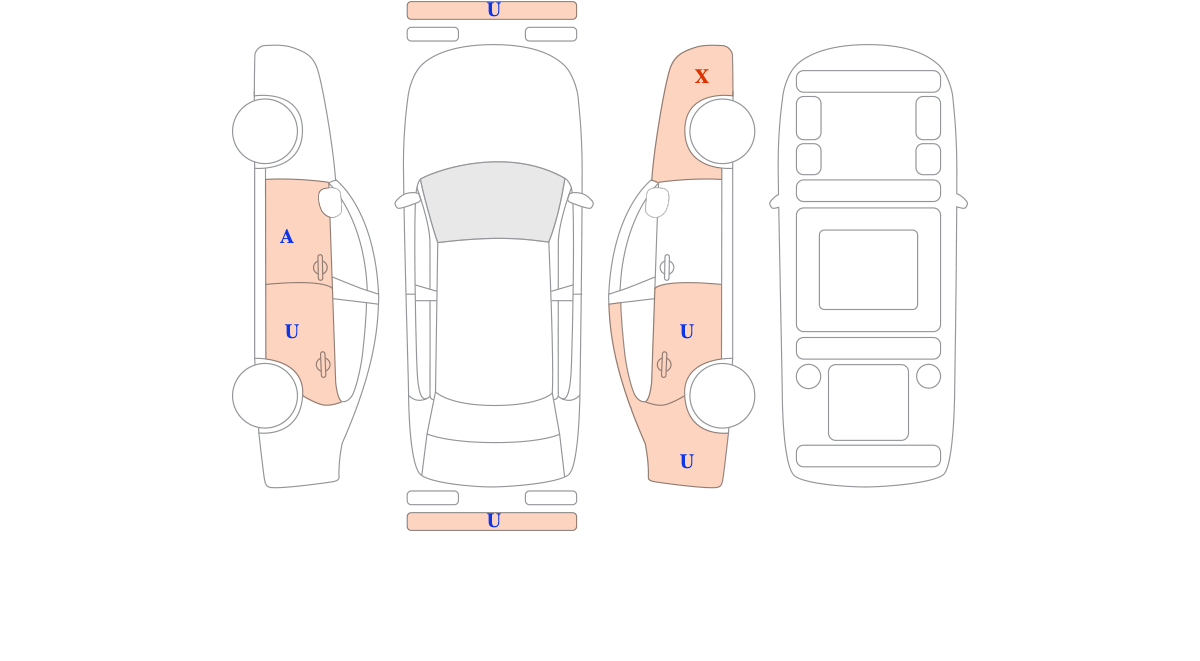 U
A
U
X
U
U
U