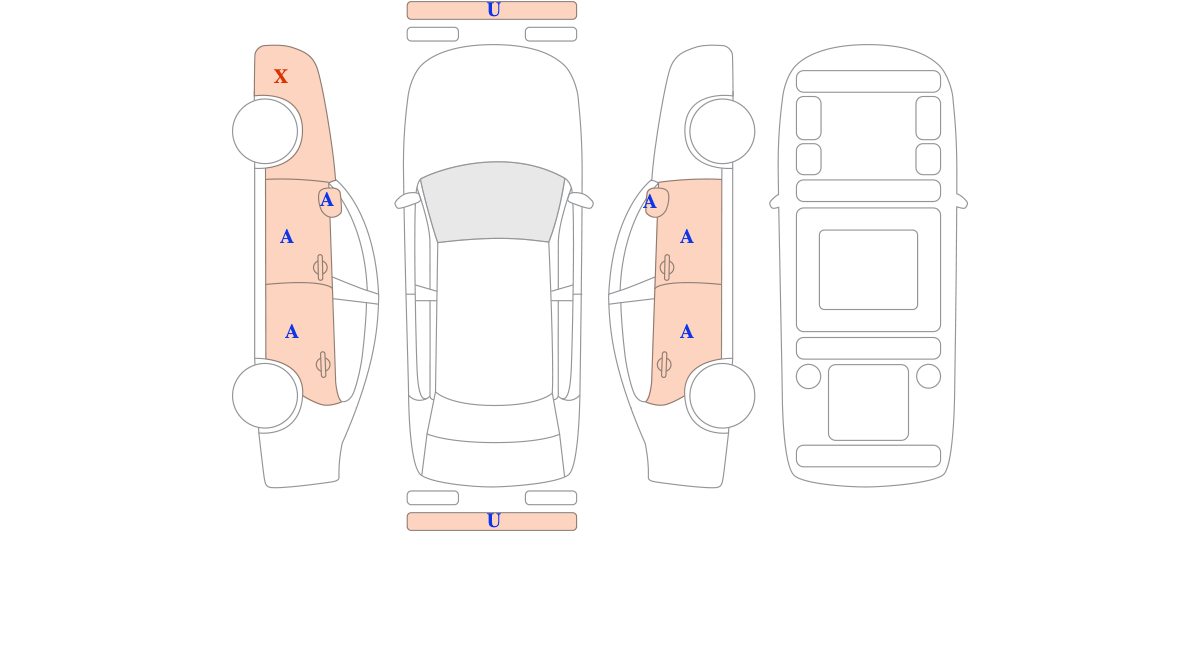 U

X

A

A

A

A

A

A

U