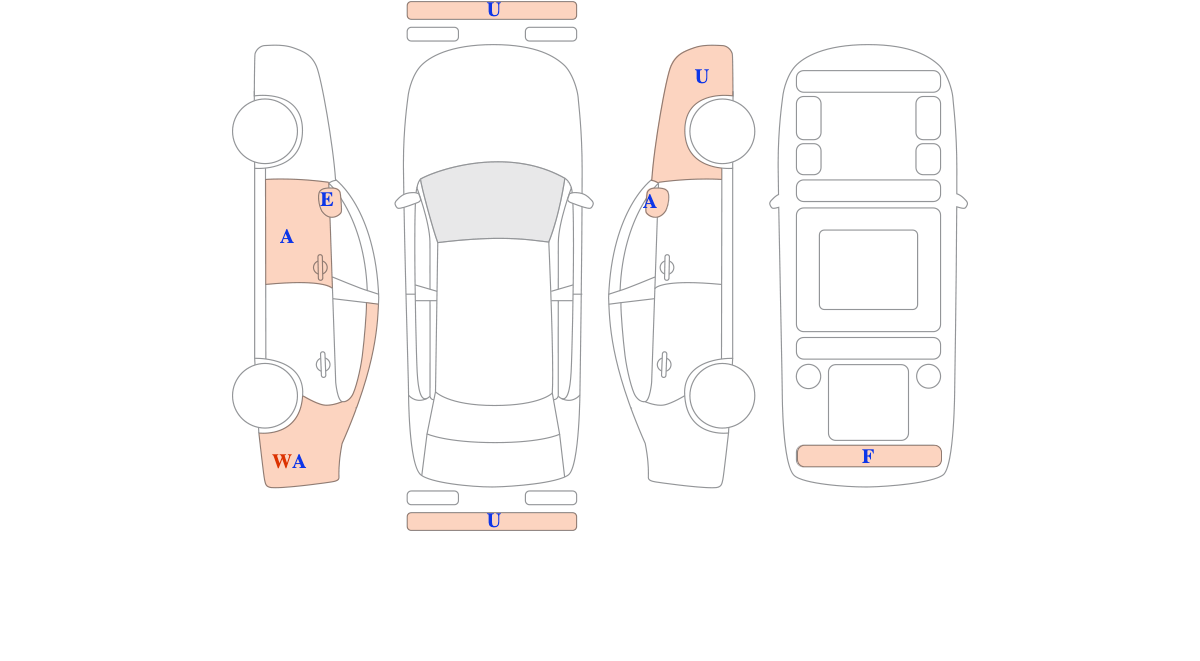 U

E

A

WA

U

U

A

F