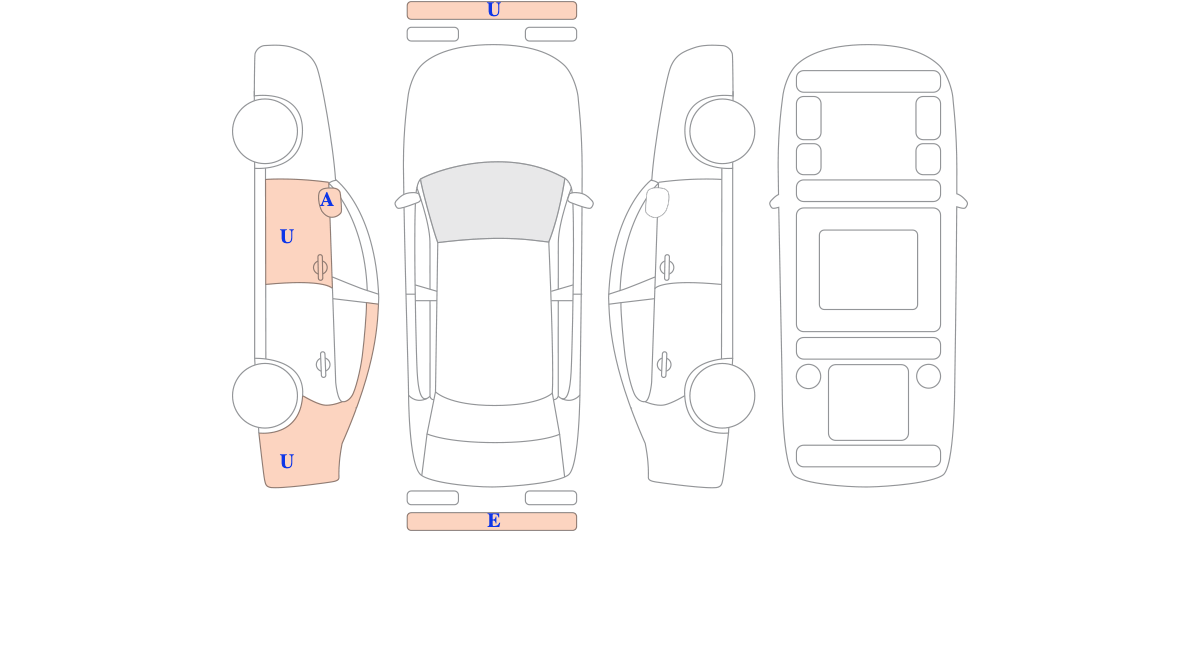 U
A
U
U
E