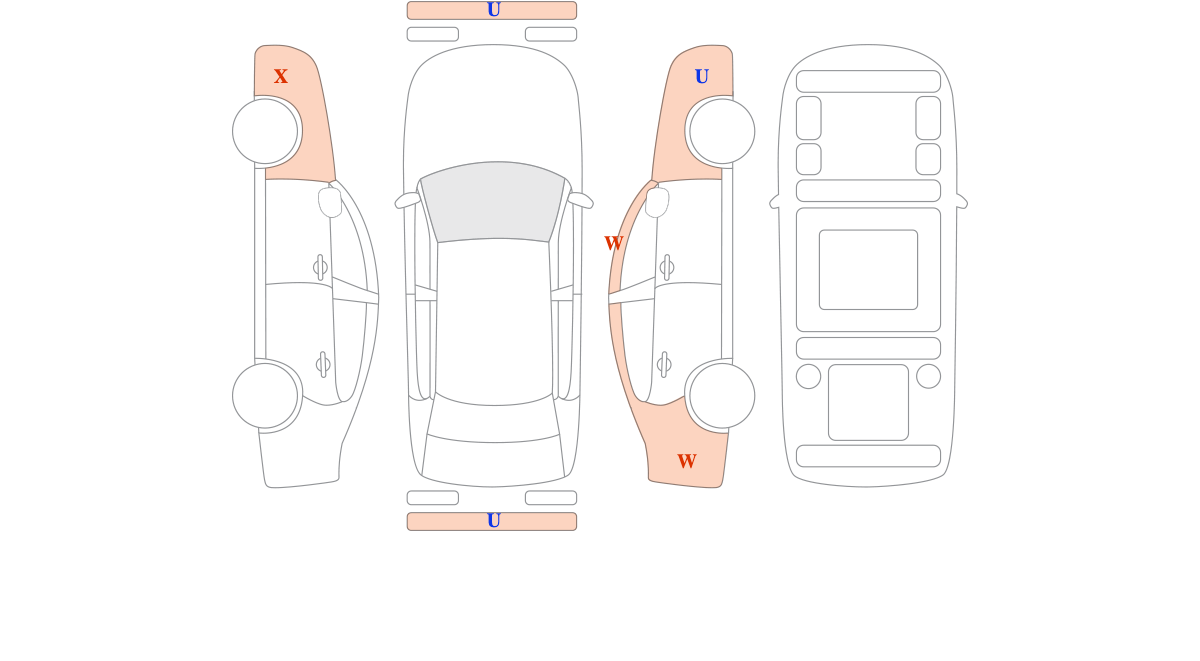 U
X
U
W
W
U