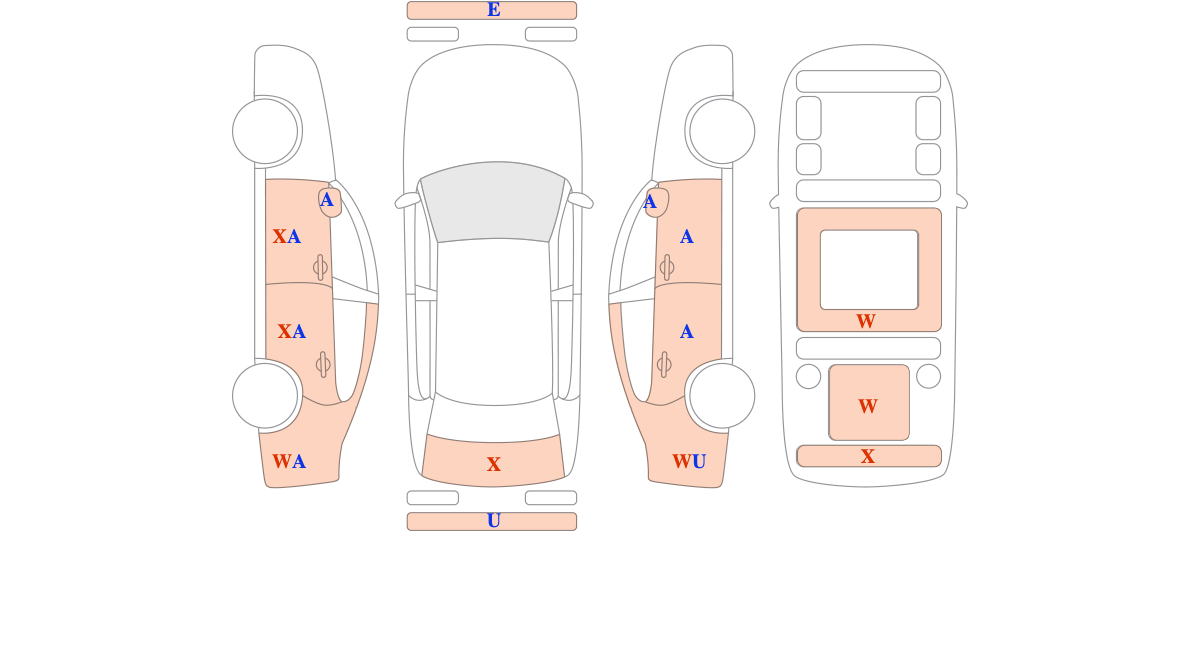 E

A
XA
XA
WA

X
U

A
A
A
WU

W
W
X