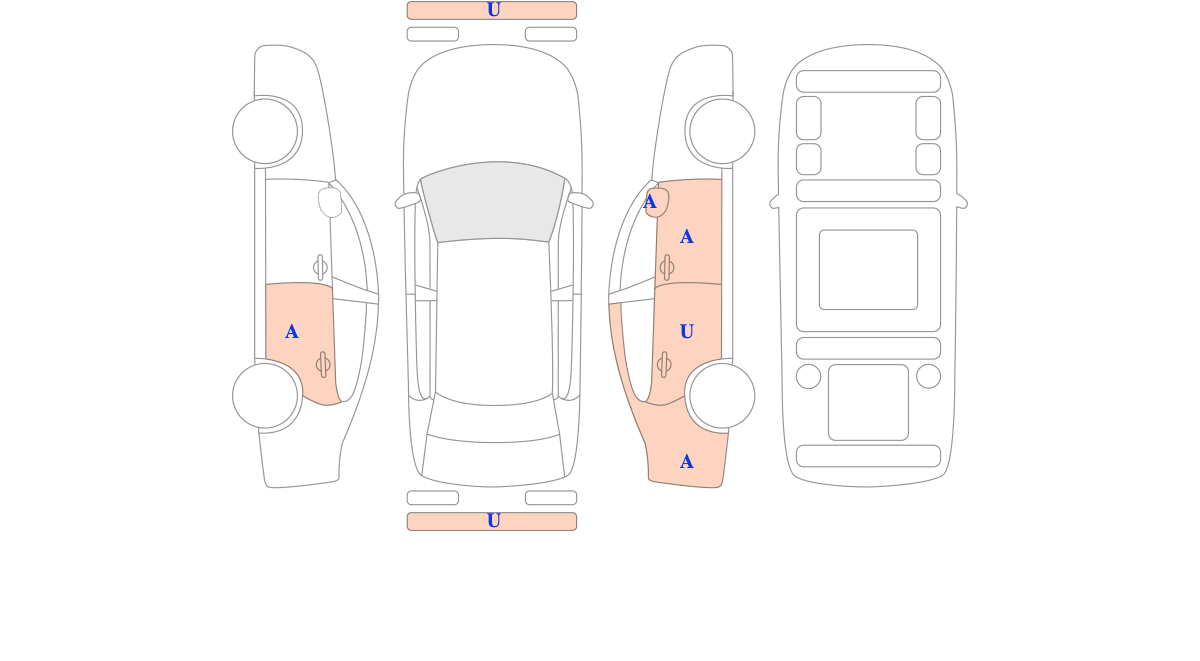 U
A
A
A
U
A
U