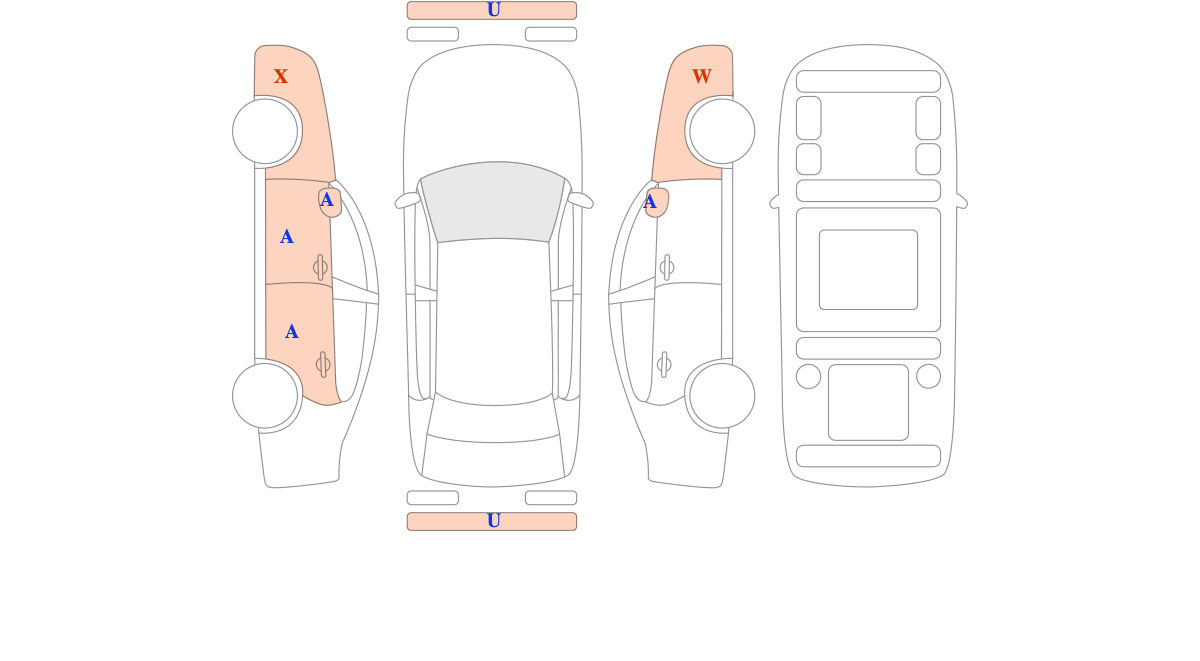 U

X

A

A

A

W

A

U