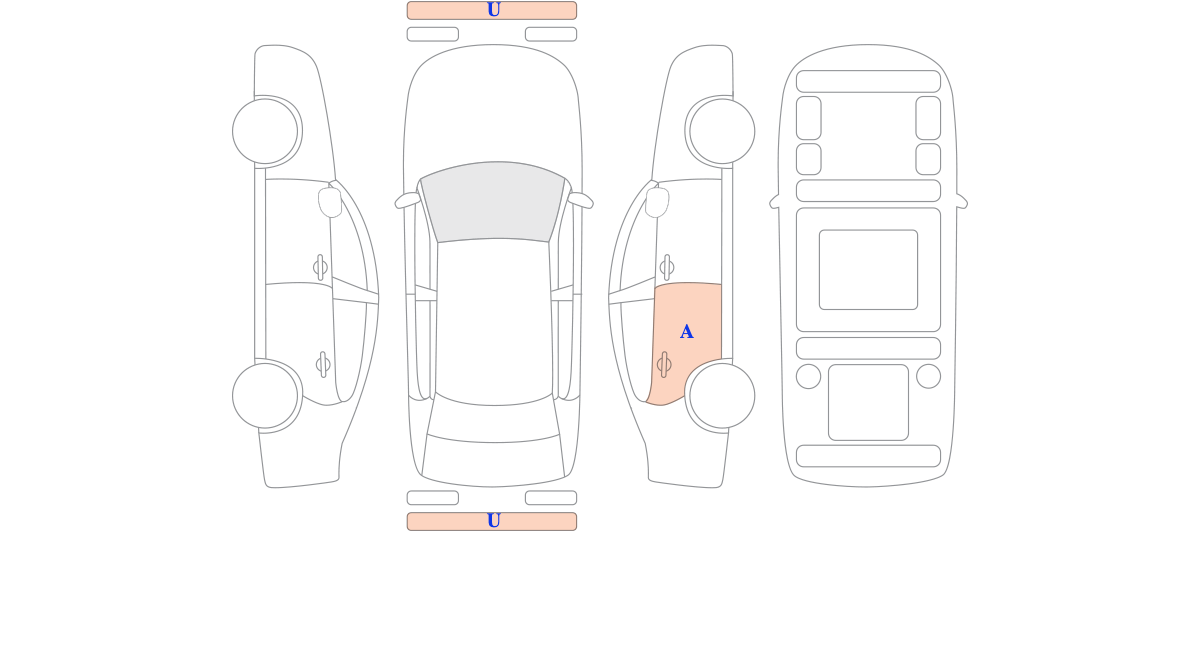 U
A
U