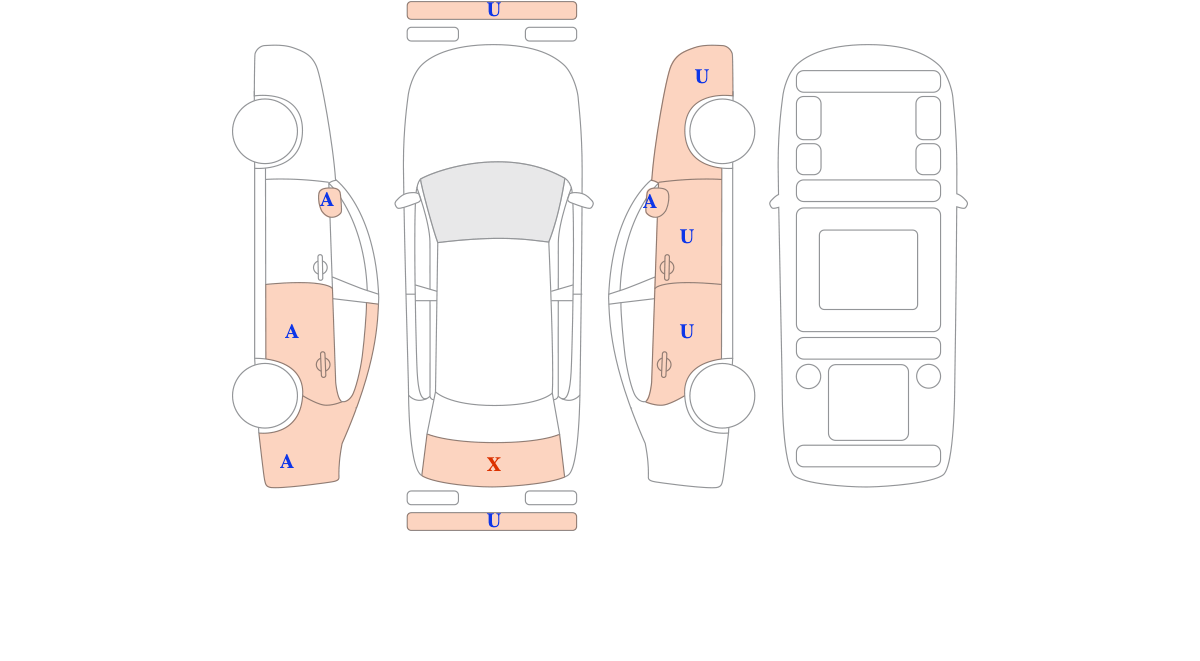 U

A
A
A

X
U

U
A
U
U