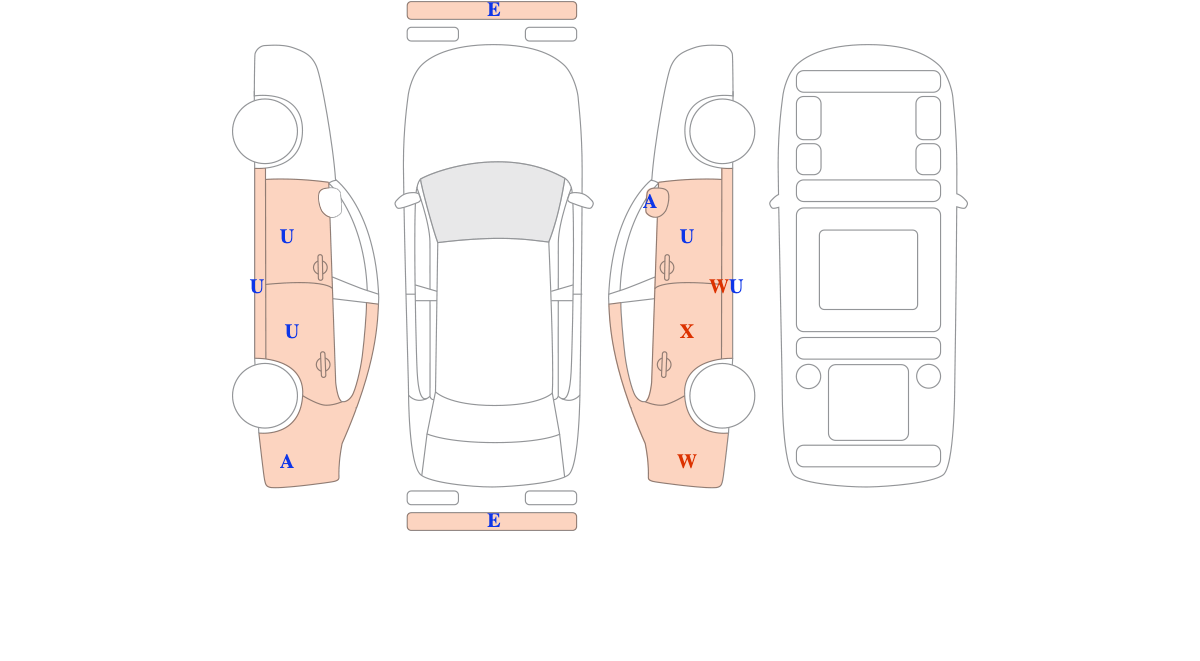 E

U
U
U
A

A
U
WU
X
W

E