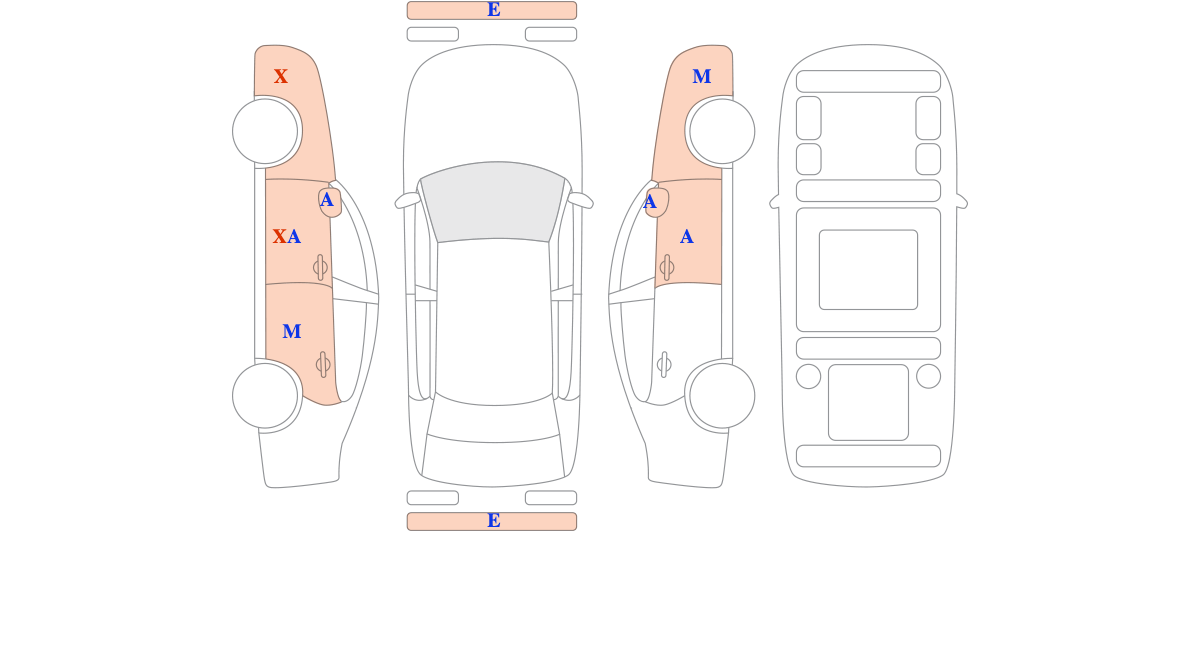 E

X

A

XA

M

M

A

A

E