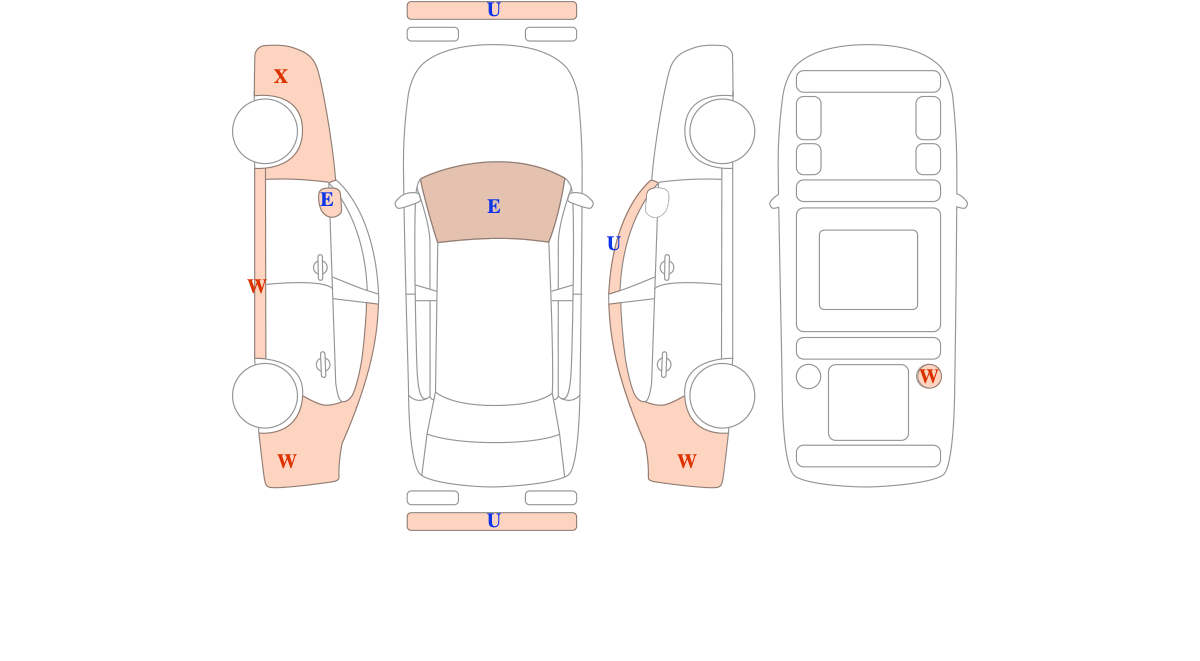 U
X
E
E
U
W
W
W
W
U