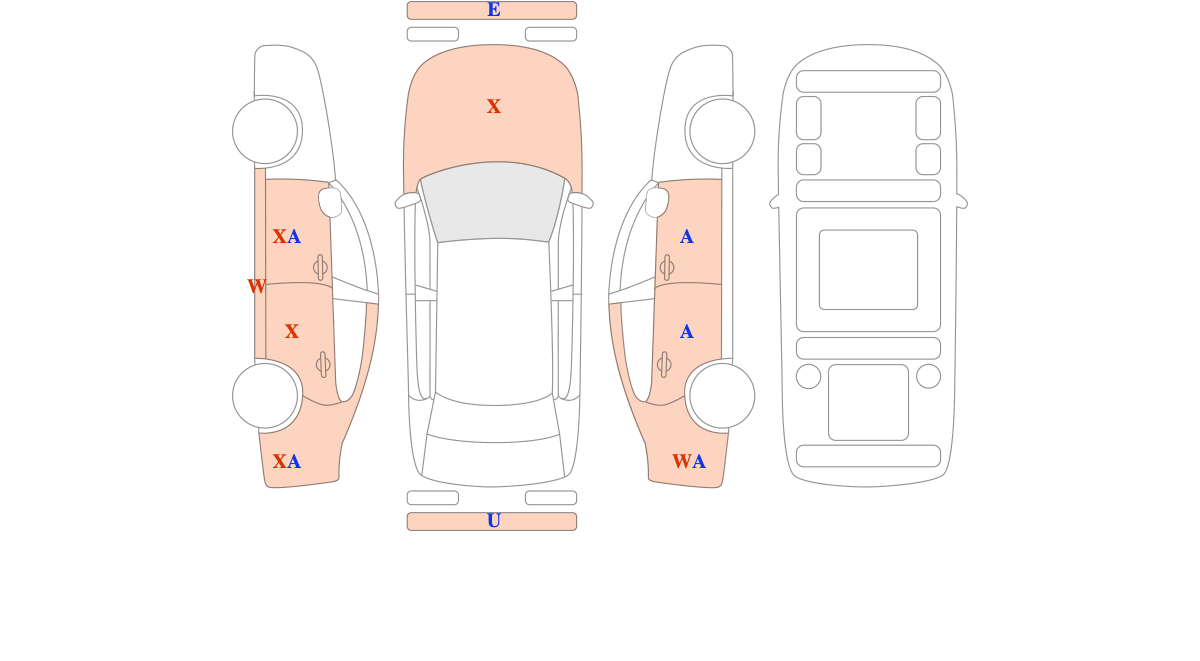 E
X
XA
W
X
XA
A
A
WA
U