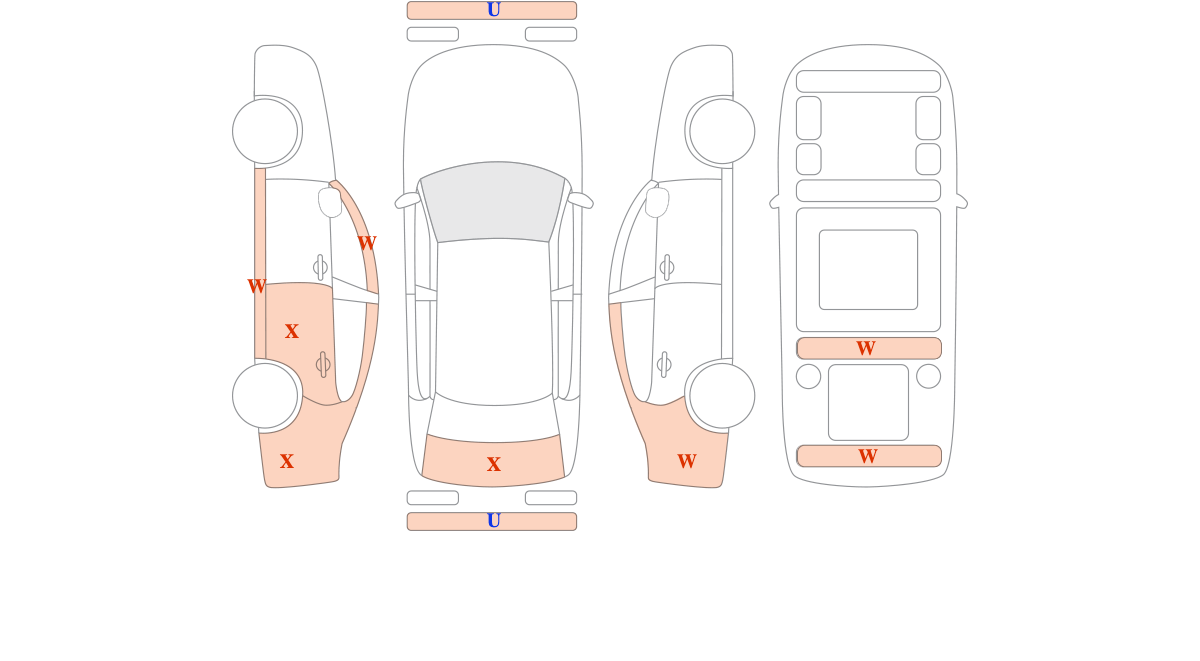 U

W
W
X
X

X

U

W

W

W