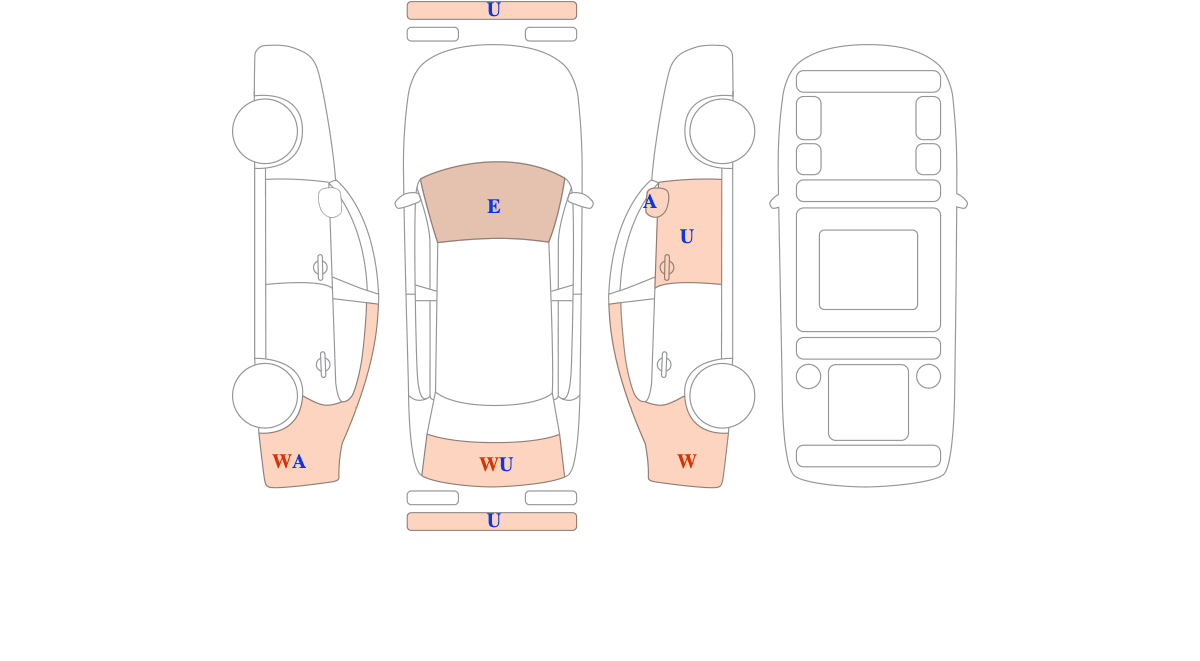 U

E

A

U

WA

WU

W

U