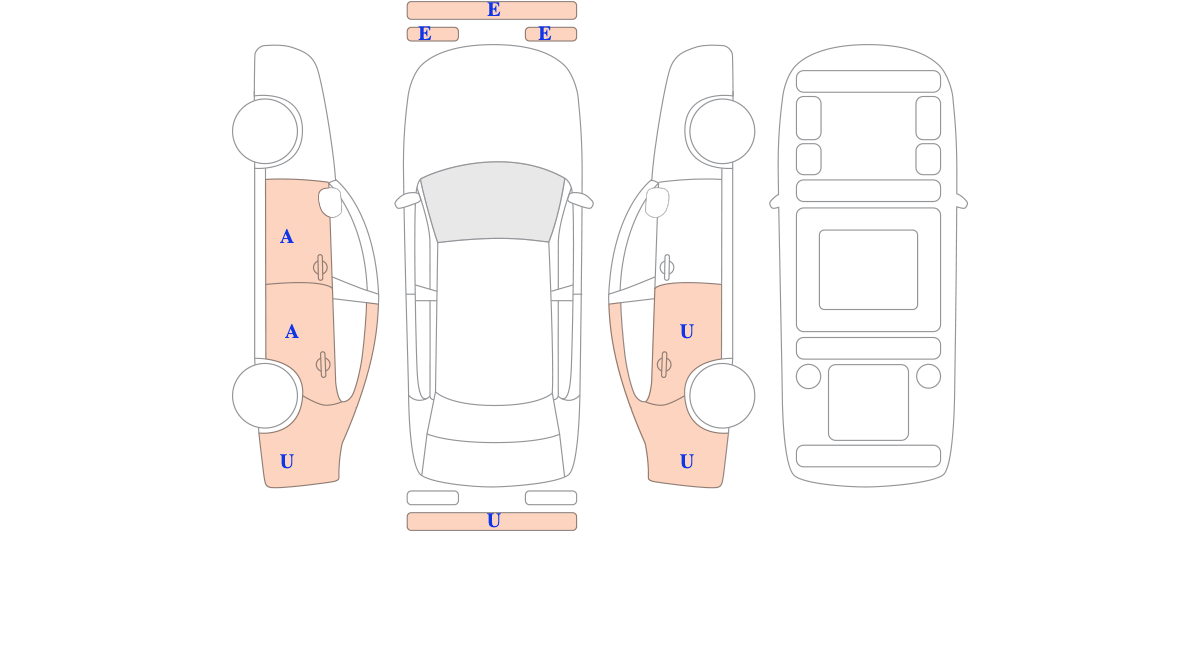 E
E E
A
A
U
U
U
U