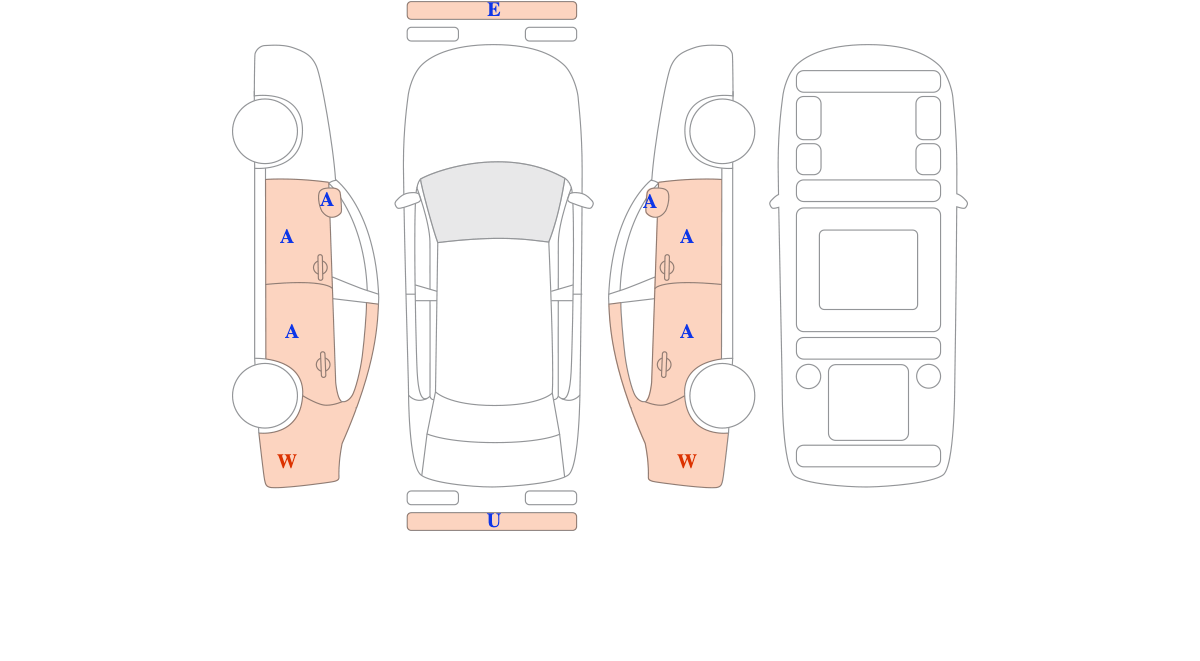 E

A
A
A
W

A
A
A
W

U