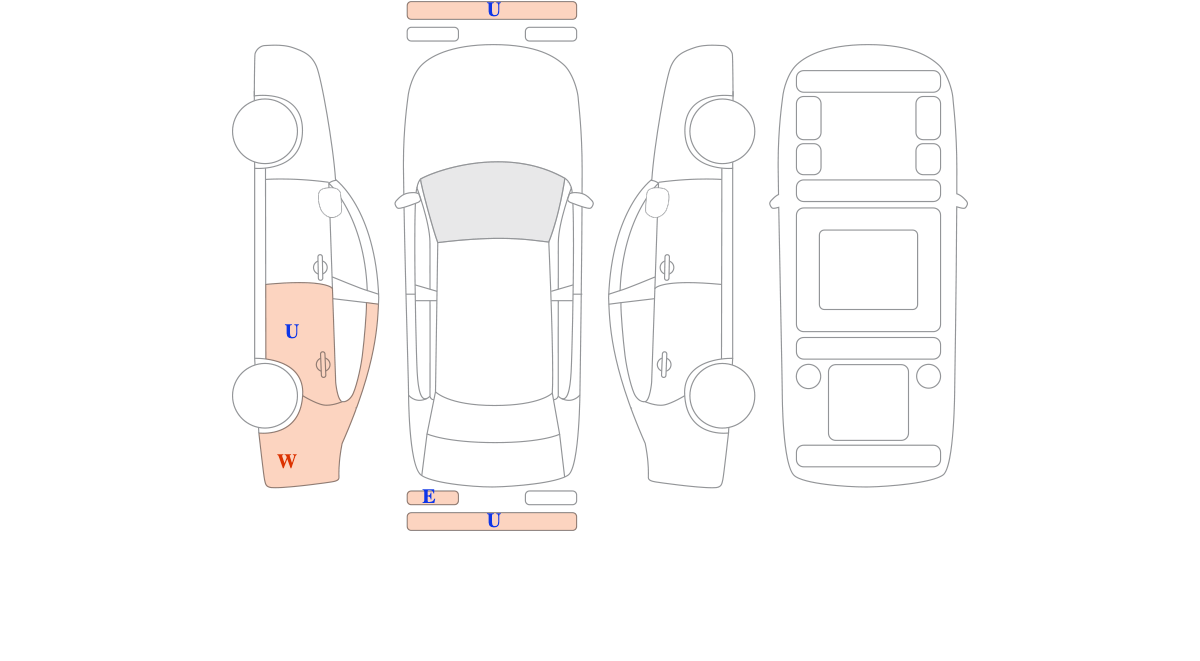 U

U

W

E

U