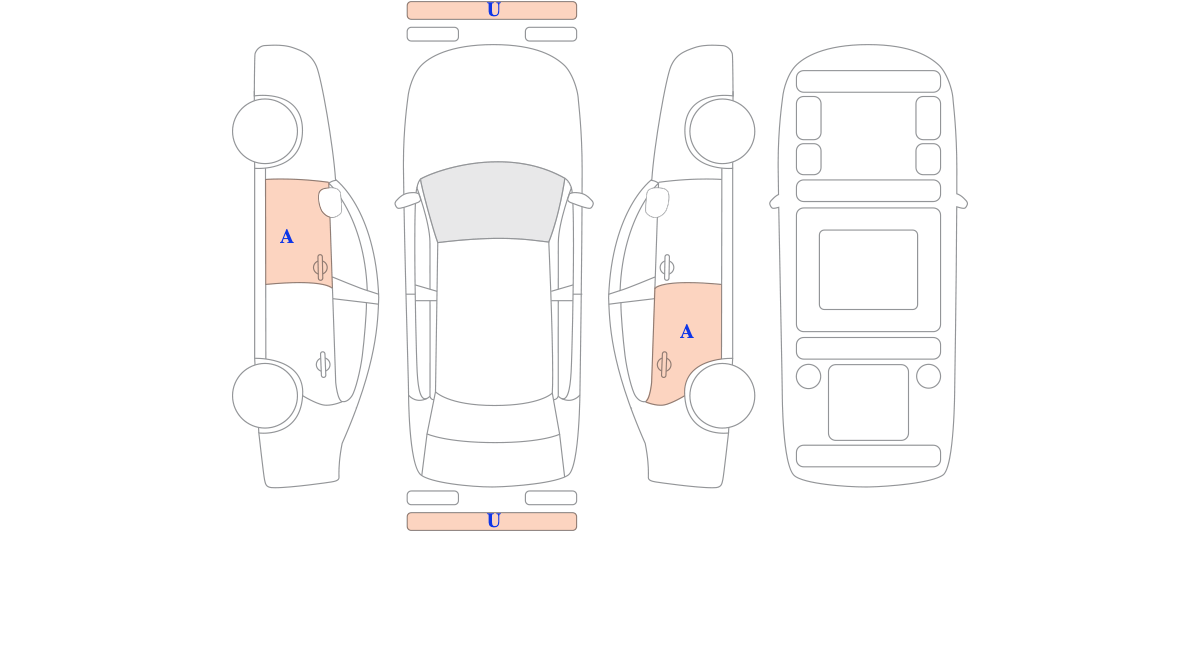 U
A
A
U