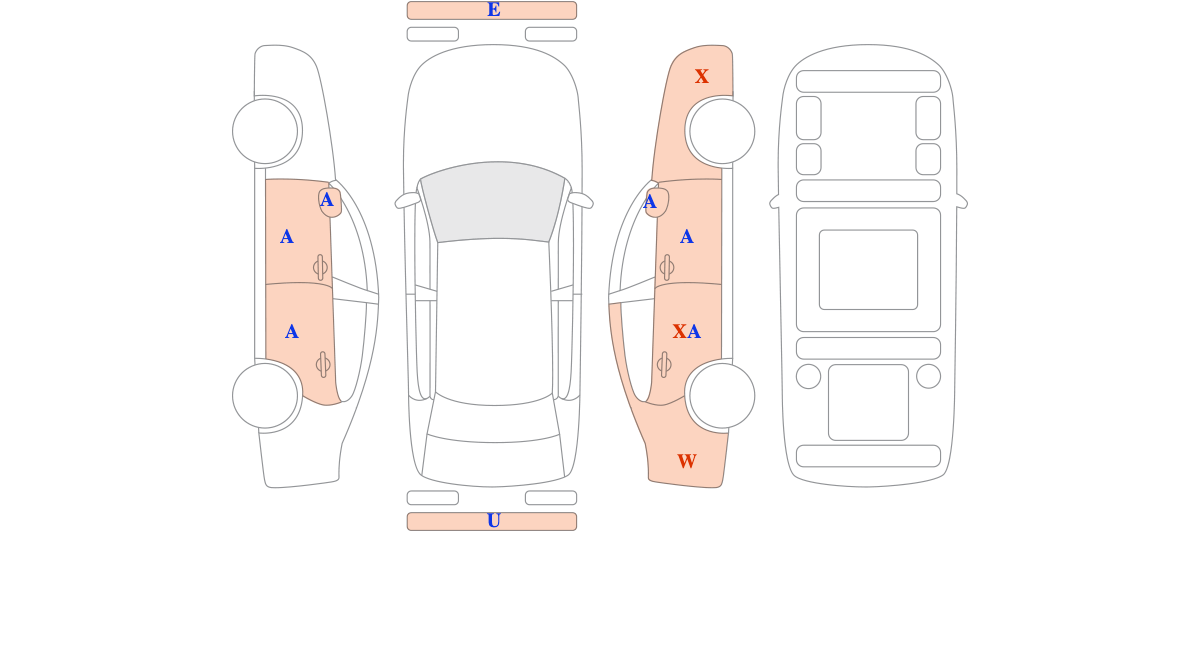 E
A
A
A
X
A
A
XA
W
U