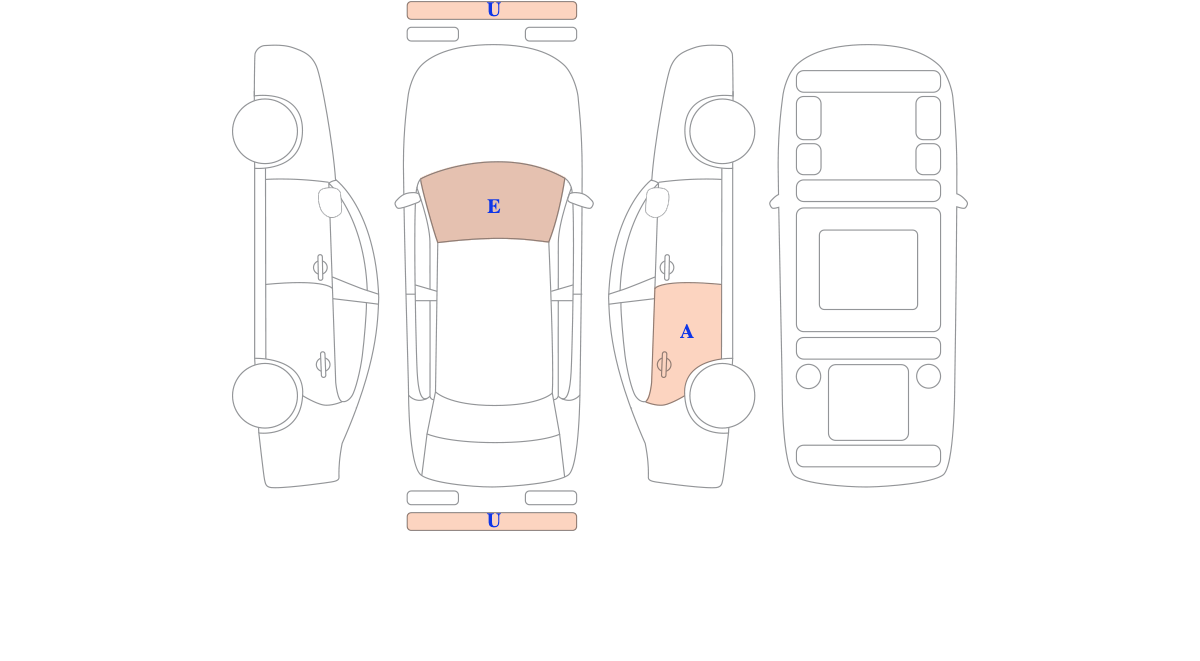 U

E

A

U